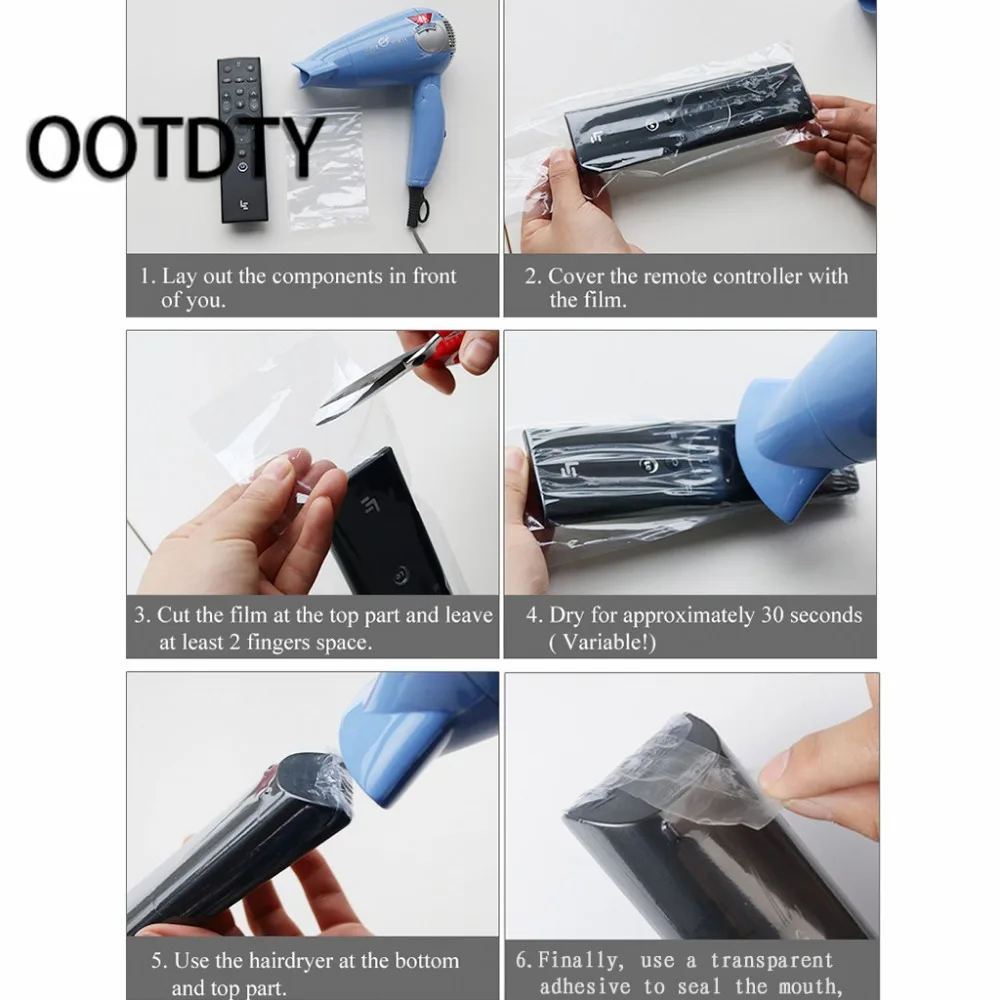 OOTDTY

1. Lay out the components in front of you.

2. Cover the remote controller with the film.

3. Cut the film at the top part and leave at least 2 fingers space.

4. Dry for approximately 30 seconds ( Variable!)

5. Use the hairdryer at the bottom and top part.

6. Finally, use a transparent adhesive to seal the mouth,