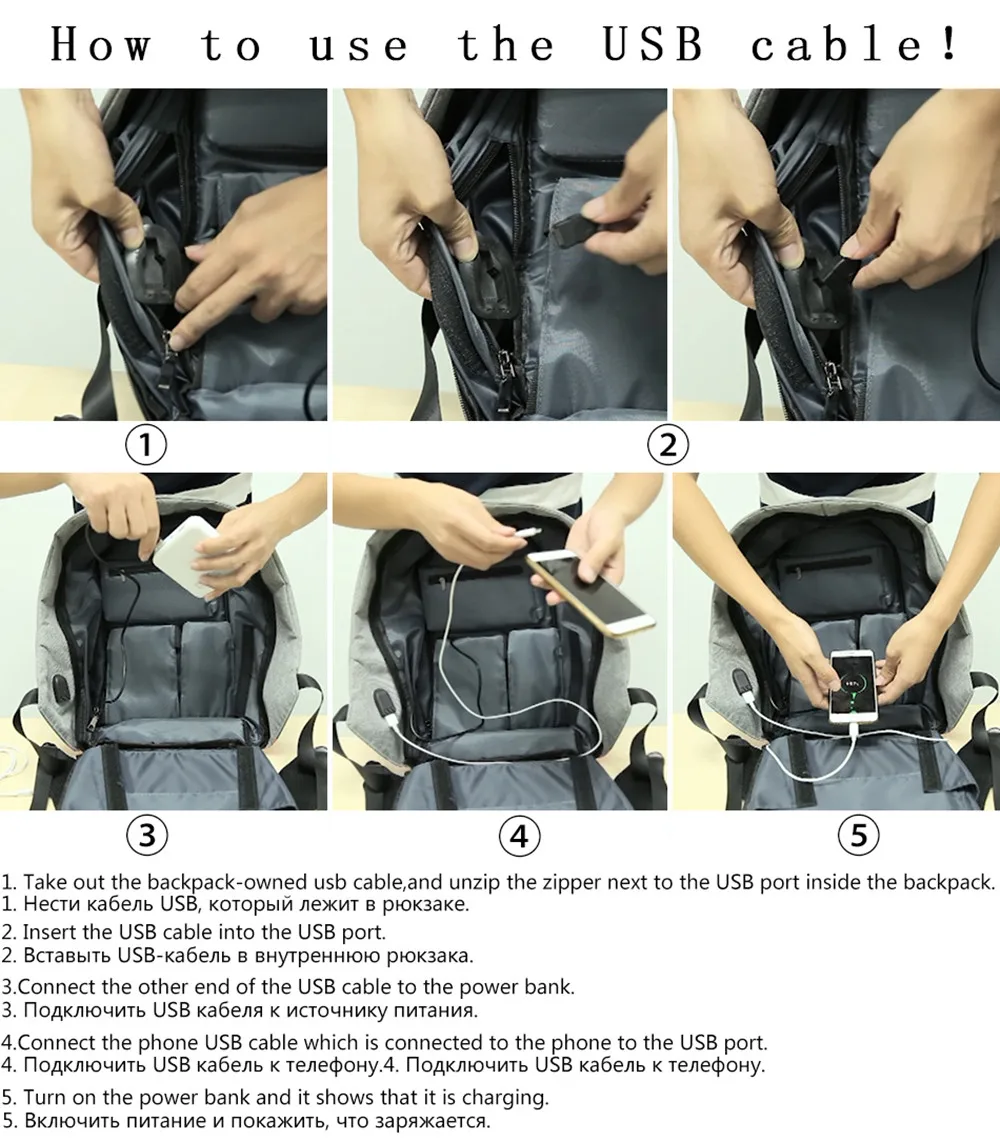 How to use the USB cable!

①

②

③

④

⑤

1. Take out the backpack-owned usb cable,and unzip the zipper next to the USB port inside the backpack.
1. Нести кабель USB, который лежит в рюкзаке.
2. Insert the USB cable into the USB port.
2. Вставыть USB-кабель в внутреннюю рюкзака.

3.Connect the other end of the USB cable to the power bank.
3. Подключить USB кабеля к источнику питания.

4.Connect the phone USB cable which is connected to the phone to the USB port.
4. Подключить USB кабель к телефону.4. Подключить USB кабель к телефону.

5. Turn on the power bank and it shows that it is charging.
5. Включить питание и покажить, что заряжается.