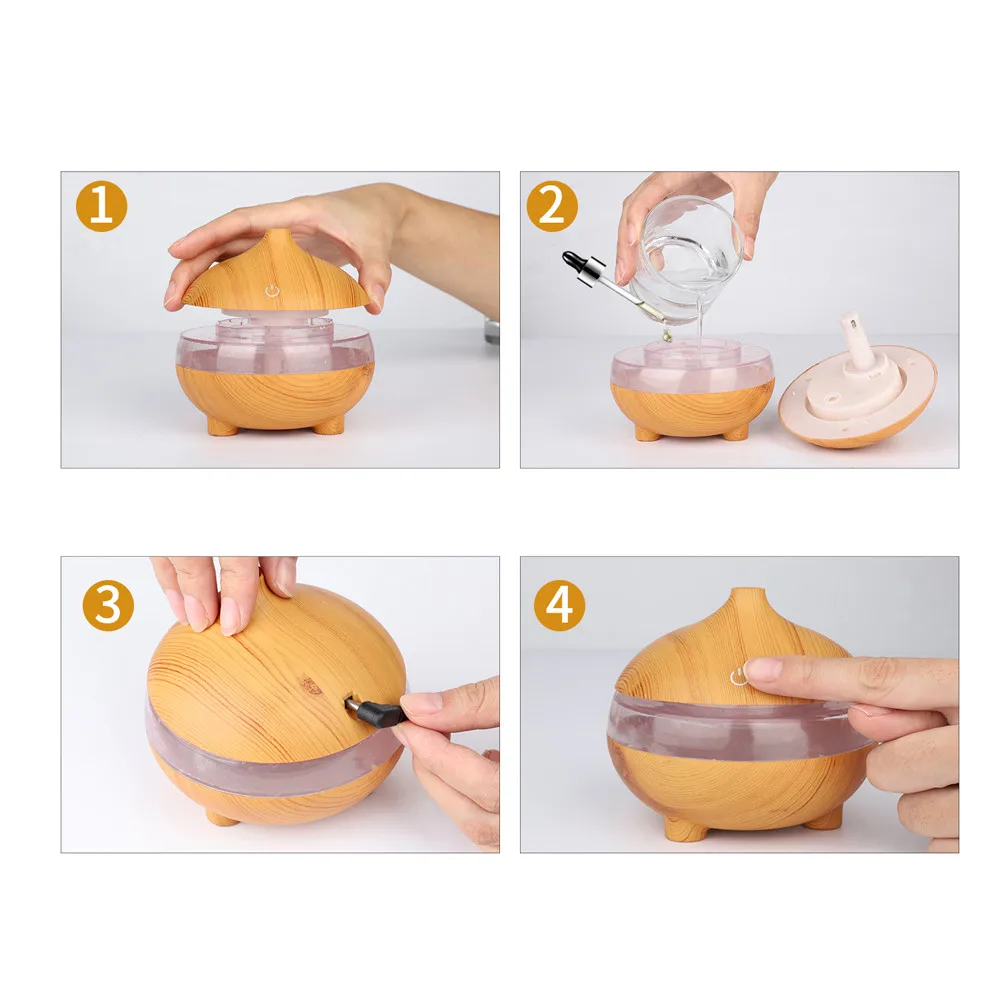 1

2

3

4