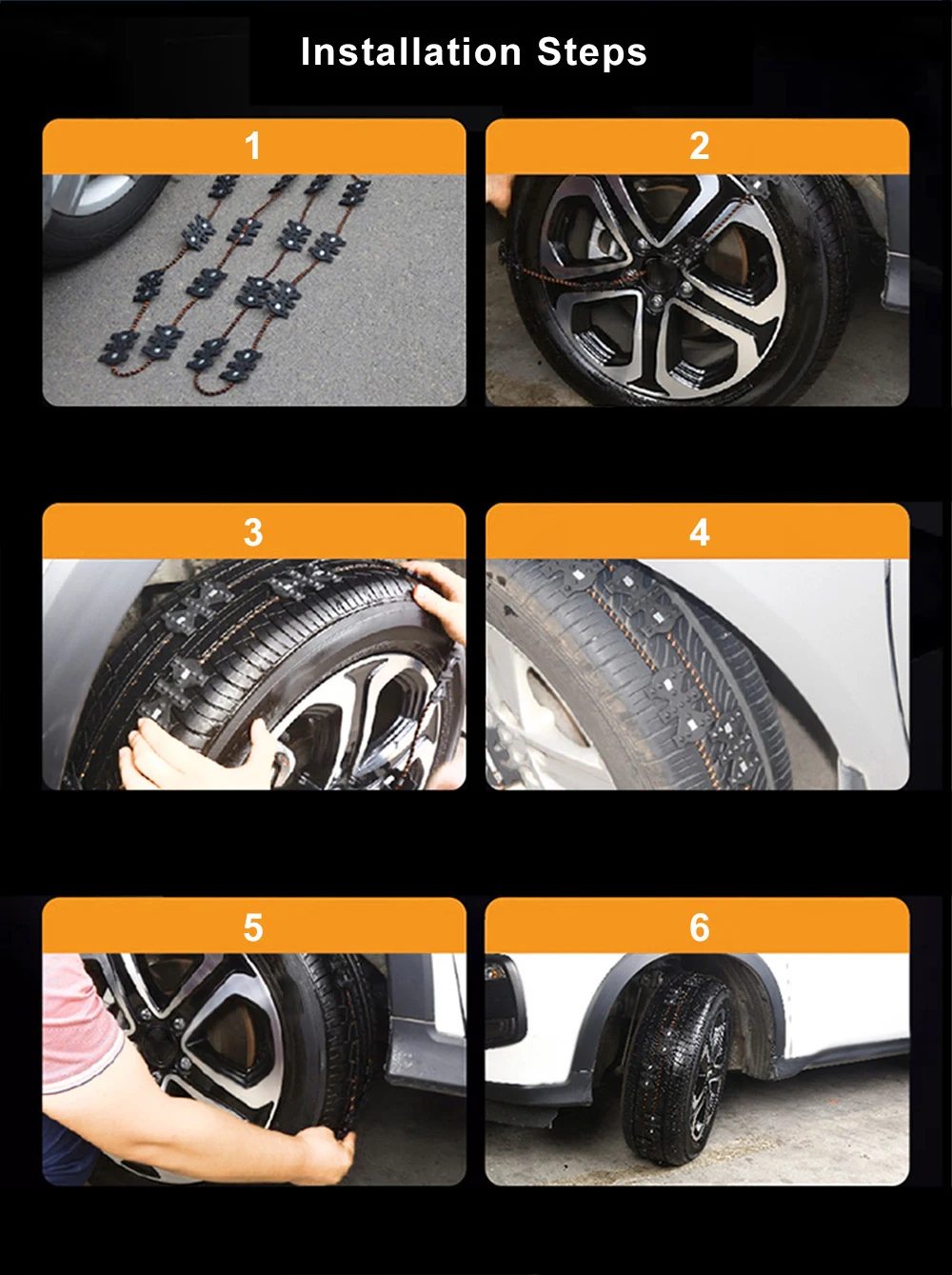 Installation Steps

1

2

3

4

5

6