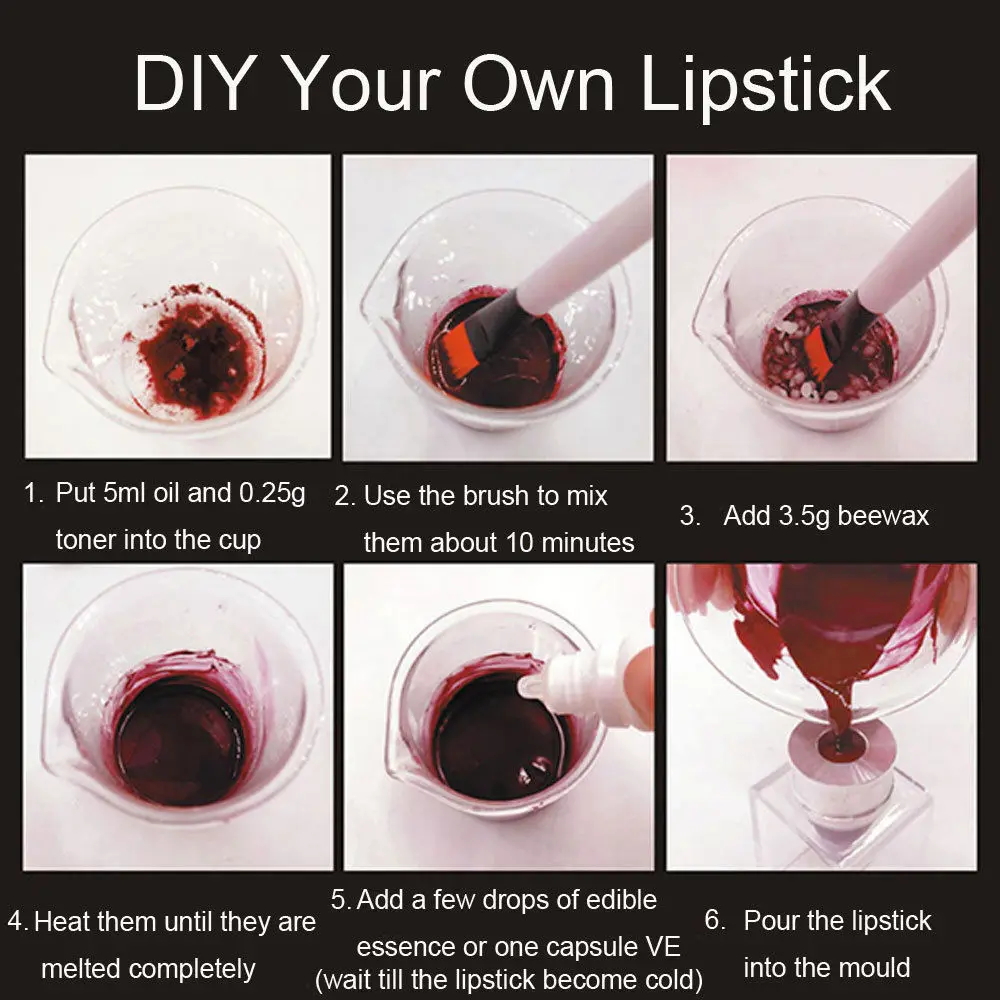 DIY Your Own Lipstick

1. Put 5ml oil and 0.25g toner into the cup

2. Use the brush to mix them about 10 minutes

3. Add 3.5g beewax

4. Heat them until they are melted completely

5. Add a few drops of edible essence or one capsule VE (wait till the lipstick become cold)

6. Pour the lipstick into the mould