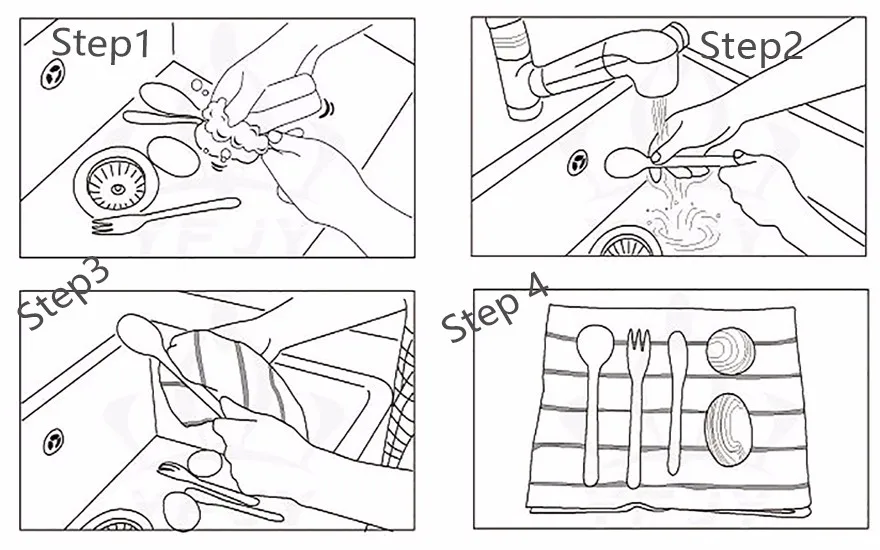 Step1

Step2

Step3

Step 4