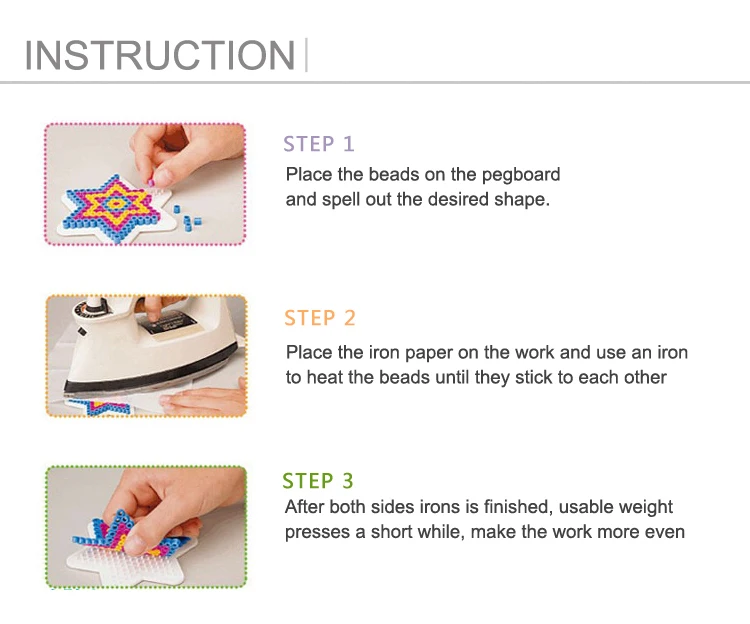 INSTRUCTION

STEP 1
Place the beads on the pegboard and spell out the desired shape.

STEP 2
Place the iron paper on the work and use an iron to heat the beads until they stick to each other

STEP 3
After both sides irons is finished, usable weight presses a short while, make the work more even