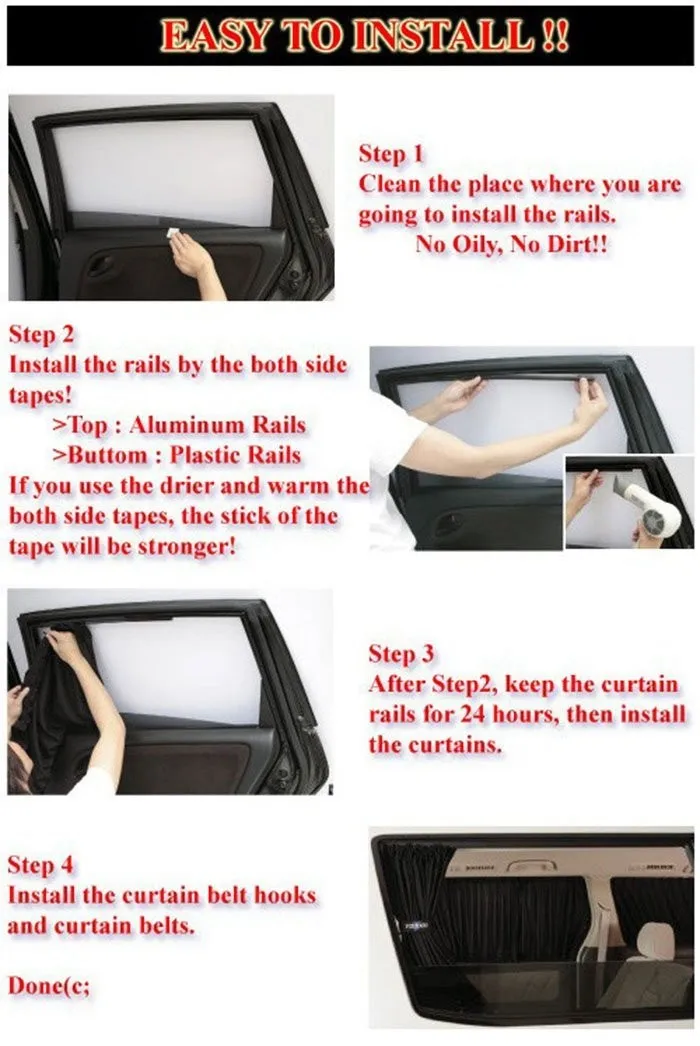 EASY TO INSTALL !!

Step 1
Clean the place where you are going to install the rails.
No Oily, No Dirt!!

Step 2
Install the rails by the both side tapes!
>Top : Aluminum Rails
>Buttom : Plastic Rails
If you use the drier and warm the both side tapes, the stick of the tape will be stronger!

Step 3
After Step2, keep the curtain rails for 24 hours, then install the curtains.

Step 4
Install the curtain belt hooks and curtain belts.

Done(c;