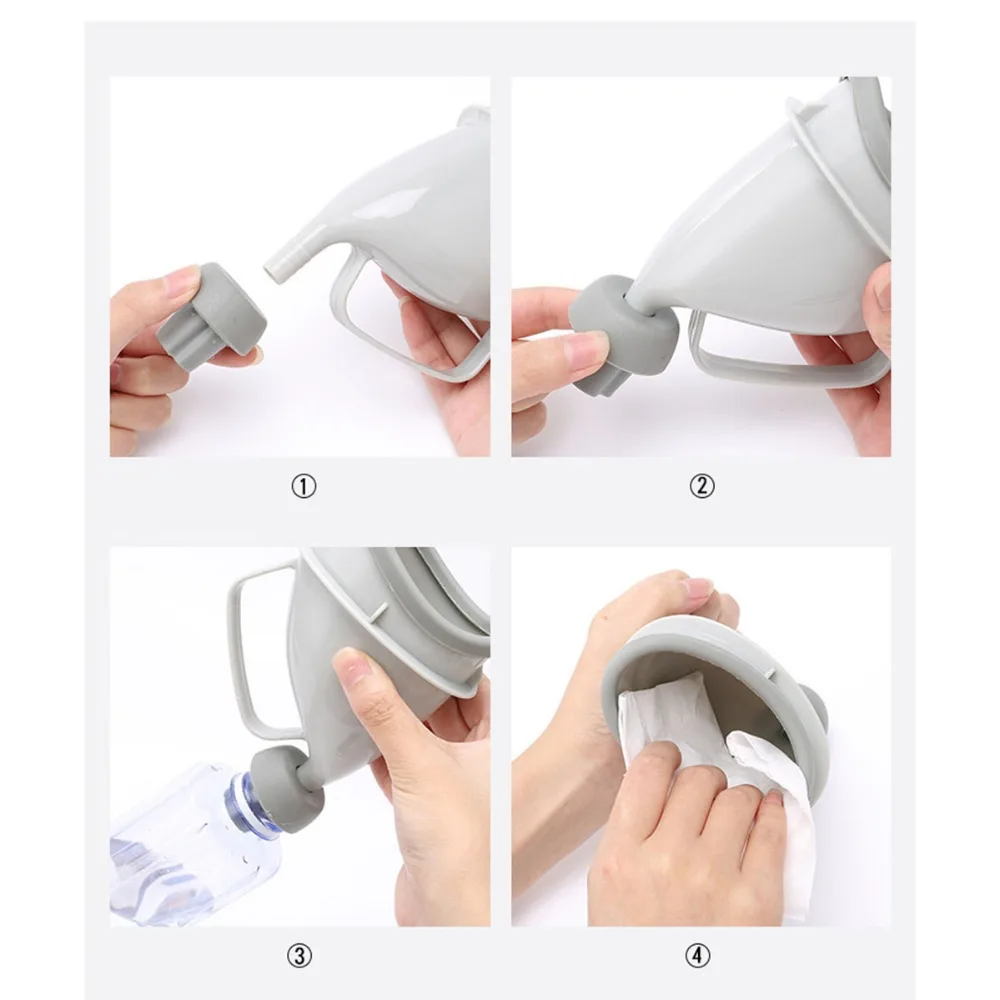 ①

②

③

④