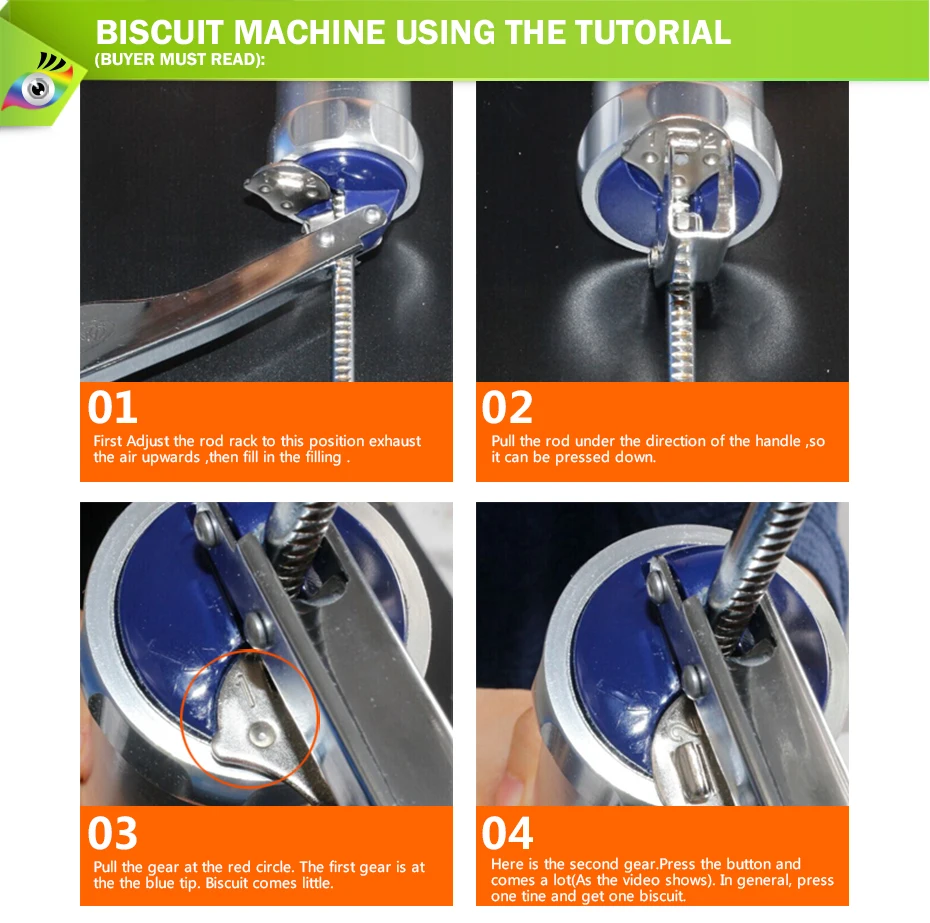 BISCUIT MACHINE USING THE TUTORIAL
(BUYER MUST READ):

01
First Adjust the rod rack to this position exhaust the air upwards ,then fill in the filling .

02
Pull the rod under the direction of the handle ,so it can be pressed down.

03
Pull the gear at the red circle. The first gear is at the the blue tip. Biscuit comes little.

04
Here is the second gear.Press the button and comes a lot(As the video shows). In general, press one tine and get one biscuit.