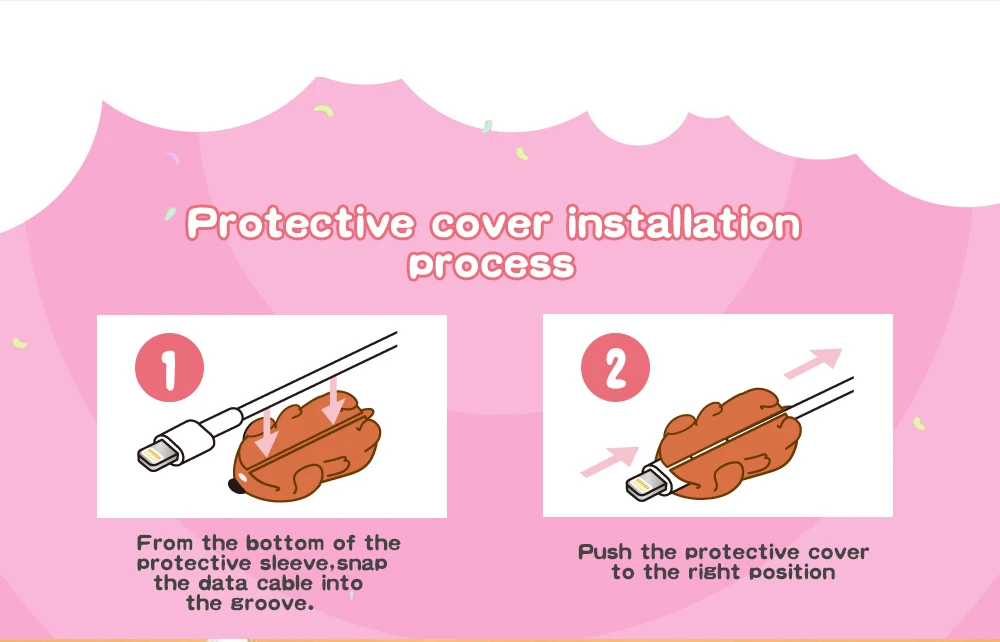 Protective cover installation process

1

From the bottom of the protective sleeve,snap the data cable into the groove.

2

Push the protective cover to the right position