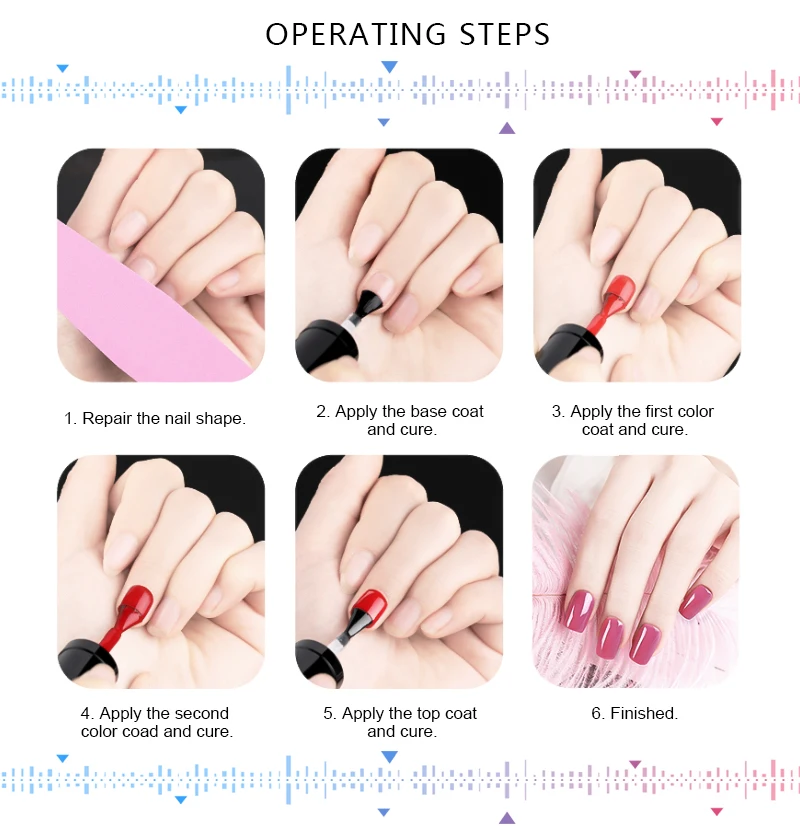 OPERATING STEPS

1. Repair the nail shape.

2. Apply the base coat and cure.

3. Apply the first color coat and cure.

4. Apply the second color coad and cure.

5. Apply the top coat and cure.

6. Finished.