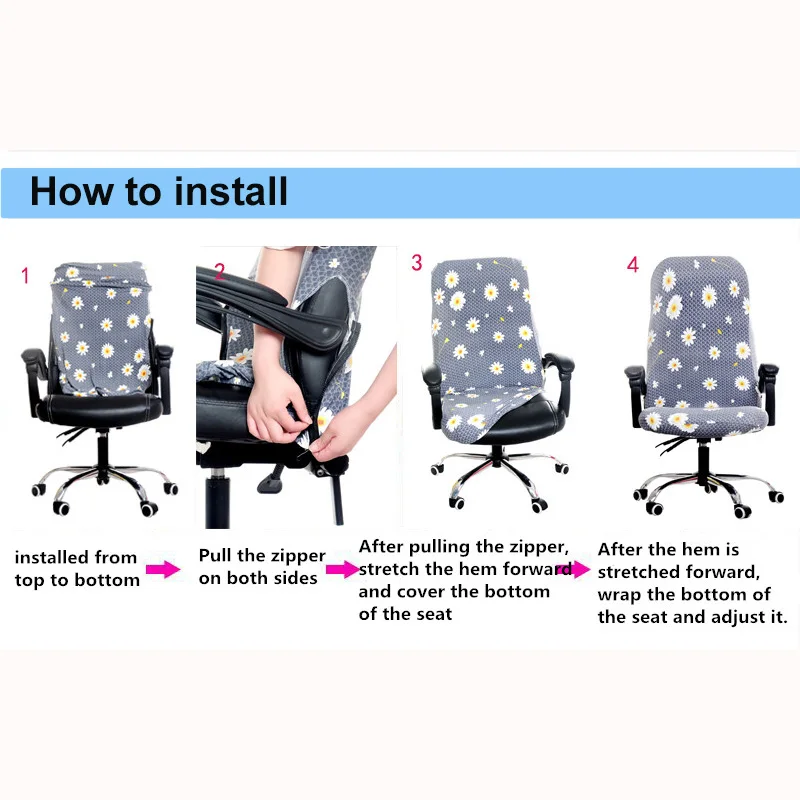 How to install

1

2

3

4

installed from top to bottom

Pull the zipper on both sides

After pulling the zipper, stretch the hem forward and cover the bottom of the seat

After the hem is stretched forward, wrap the bottom of the seat and adjust it.