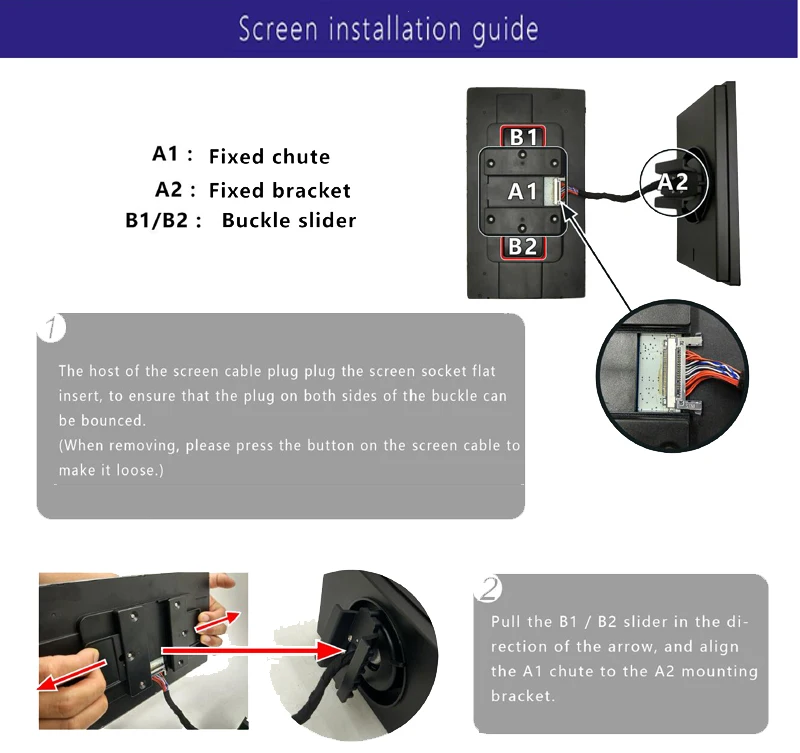 Screen installation guide

A1 : Fixed chute
A2 : Fixed bracket
B1/B2 : Buckle slider

B1
A1
B2
A2

1

The host of the screen cable plug plug the screen socket flat insert, to ensure that the plug on both sides of the buckle can be bounced.
(When removing, please press the button on the screen cable to make it loose.)

2

Pull the B1 / B2 slider in the direction of the arrow, and align the A1 chute to the A2 mounting bracket.