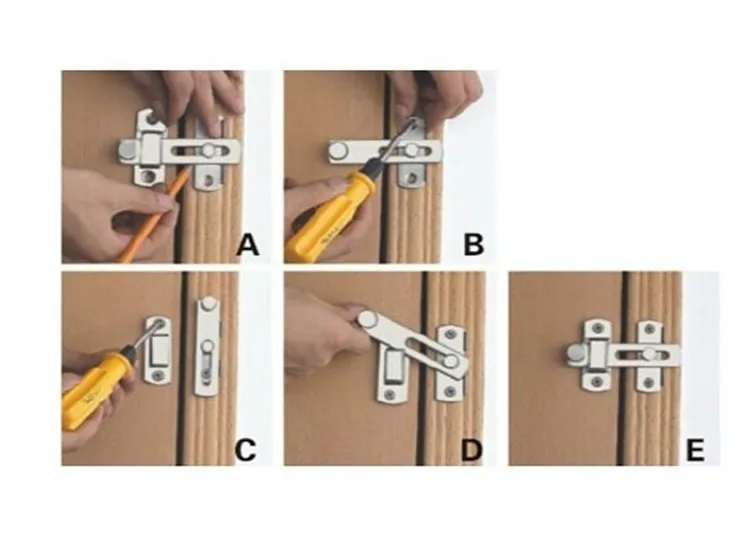 A
B
C
D
E