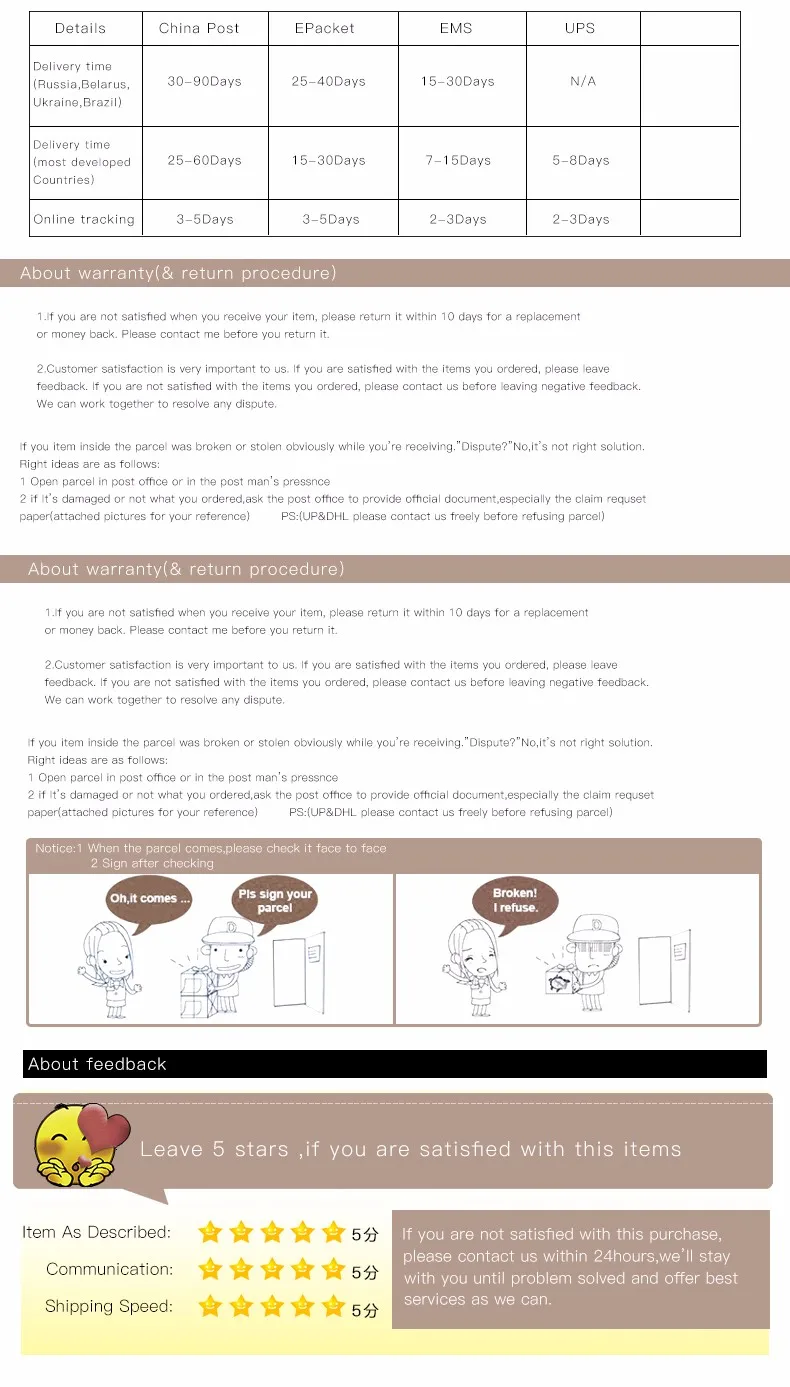 | Details | China Post | EPacket | EMS | UPS | |
|---|---|---|---|---|---|
| Delivery time (Russia,Belarus, Ukraine,Brazil) | 30-90Days | 25-40Days | 15-30Days | N/A | |
| Delivery time (most developed Countries) | 25-60Days | 15-30Days | 7-15Days | 5-8Days | |
| Online tracking | 3-5Days | 3-5Days | 2-3Days | 2-3Days | |

About warranty(& return procedure)

1.If you are not satisfied when you receive your item, please return it within 10 days for a replacement or money back. Please contact me before you return it.

2.Customer satisfaction is very important to us. If you are satisfied with the items you ordered, please leave feedback. If you are not satisfied with the items you ordered, please contact us before leaving negative feedback. We can work together to resolve any dispute.

If you item inside the parcel was broken or stolen obviously while you're receiving."Dispute?"No,it's not right solution.
Right ideas are as follows:
1 Open parcel in post office or in the post man's pressnce
2 if it's damaged or not what you ordered,ask the post office to provide official document,especially the claim requset paper(attached pictures for your reference) PS:(UP&DHL please contact us freely before refusing parcel)

About warranty(& return procedure)

1.If you are not satisfied when you receive your item, please return it within 10 days for a replacement or money back. Please contact me before you return it.

2.Customer satisfaction is very important to us. If you are satisfied with the items you ordered, please leave feedback. If you are not satisfied with the items you ordered, please contact us before leaving negative feedback. We can work together to resolve any dispute.

If you item inside the parcel was broken or stolen obviously while you're receiving."Dispute?"No,it's not right solution.
Right ideas are as follows:
1 Open parcel in post office or in the post man's pressnce
2 if it's damaged or not what you ordered,ask the post office to provide official document,especially the claim requset paper(attached pictures for your reference) PS:(UP&DHL please contact us freely before refusing parcel)

Notice:1 When the parcel comes,please check it face to face
2 Sign after checking

Oh,it comes ...

Pls sign your parcel

Broken! I refuse.

About feedback

Leave 5 stars ,if you are satisfied with this items

Item As Described: 5分
Communication: 5分
Shipping Speed: 5分

If you are not satisfied with this purchase, please contact us within 24hours,we'll stay with you until problem solved and offer best services as we can.