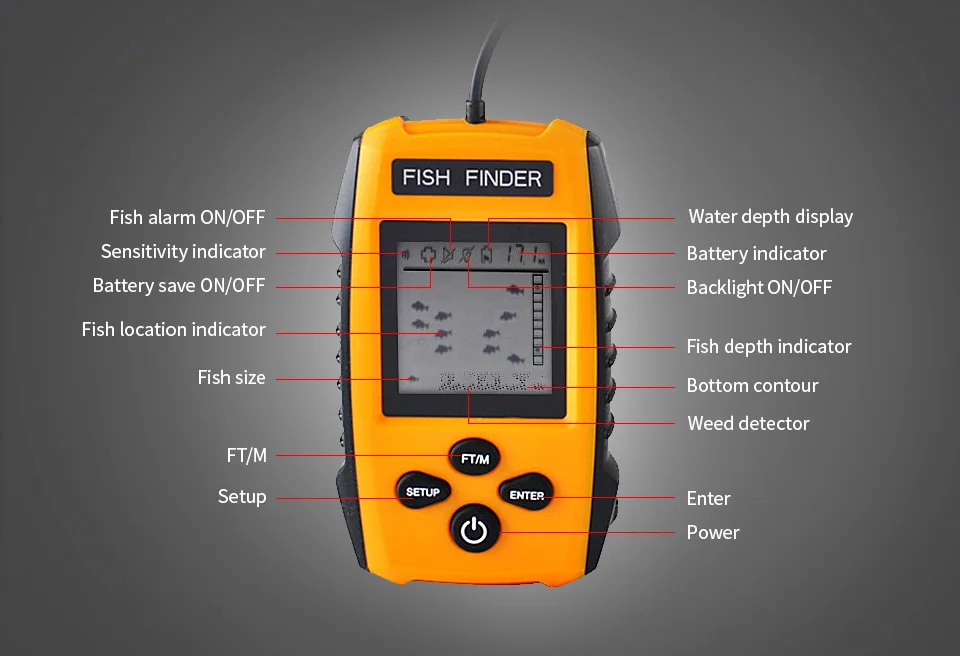 FISH FINDER

Fish alarm ON/OFF
Sensitivity indicator
Battery save ON/OFF
Fish location indicator
Fish size
FT/M
Setup

Water depth display
Battery indicator
Backlight ON/OFF
Fish depth indicator
Bottom contour
Weed detector
Enter
Power

17.1 M

FT/M
SETUP
ENTER