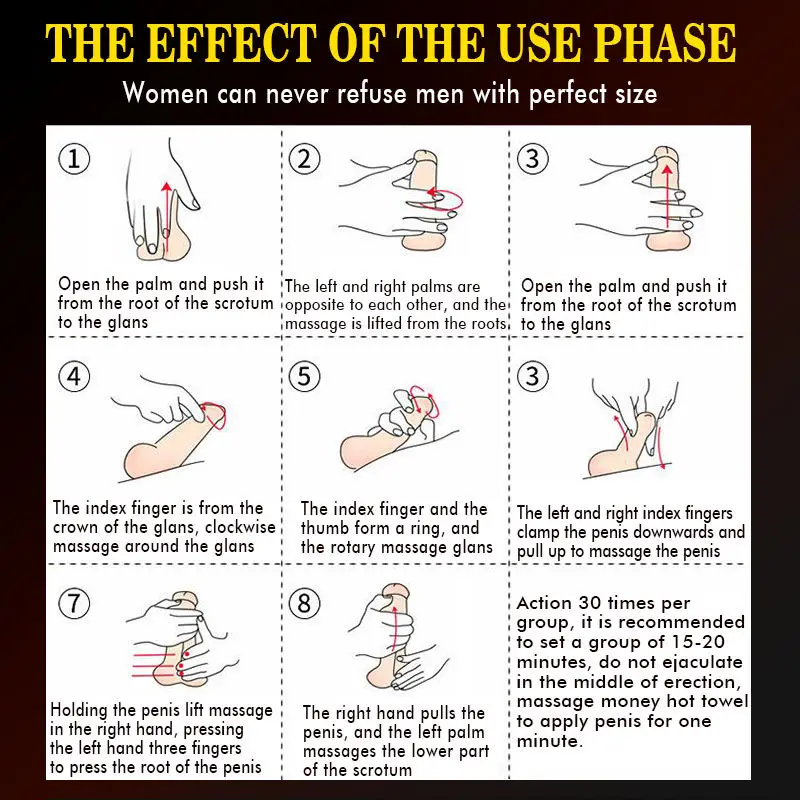 THE EFFECT OF THE USE PHASE

Women can never refuse men with perfect size

①
Open the palm and push it from the root of the scrotum to the glans

②
The left and right palms are opposite to each other, and the massage is lifted from the roots

③
Open the palm and push it from the root of the scrotum to the glans

④
The index finger is from the crown of the glans, clockwise massage around the glans

⑤
The index finger and the thumb form a ring, and the rotary massage glans

③
The left and right index fingers clamp the penis downwards and pull up to massage the penis

⑦
Holding the penis lift massage in the right hand, pressing the left hand three fingers to press the root of the penis

⑧
The right hand pulls the penis, and the left palm massages the lower part of the scrotum

Action 30 times per group, it is recommended to set a group of 15-20 minutes, do not ejaculate in the middle of erection, massage money hot towel to apply penis for one minute.