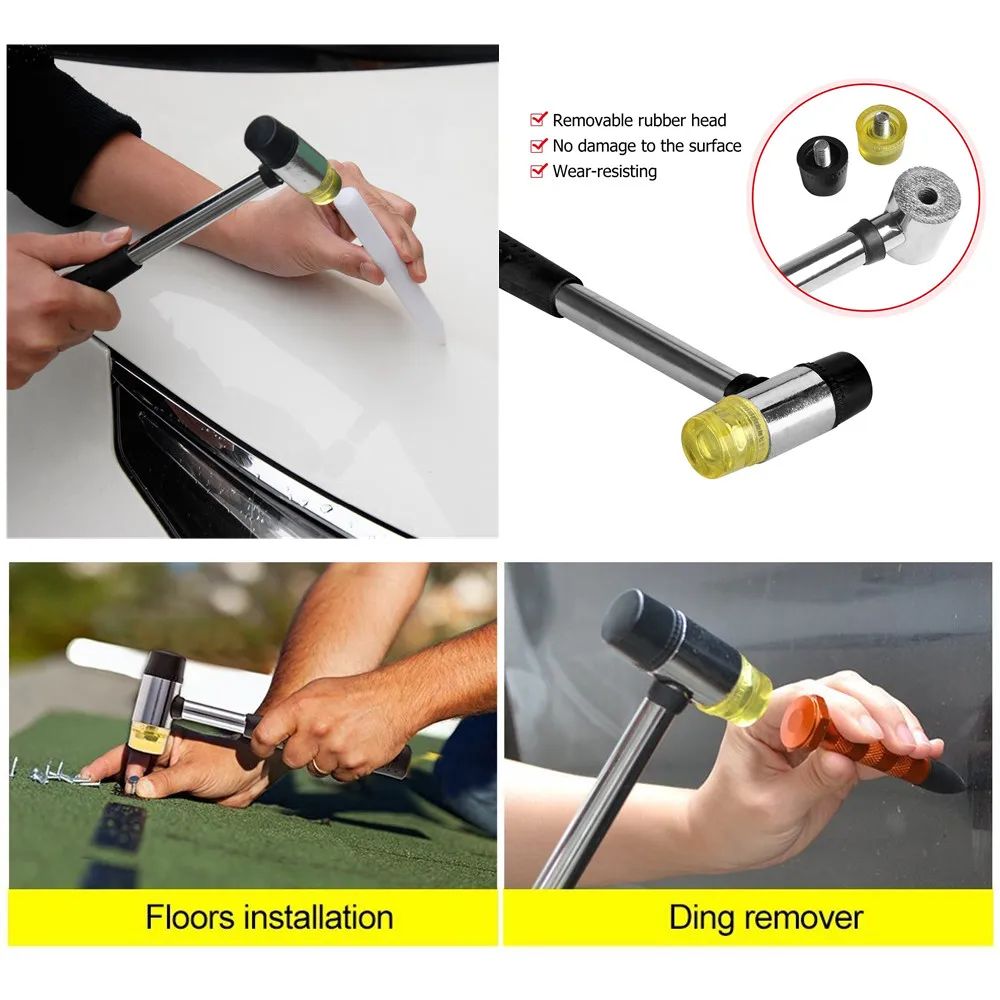 Removable rubber head
No damage to the surface
Wear-resisting

Floors installation

Ding remover