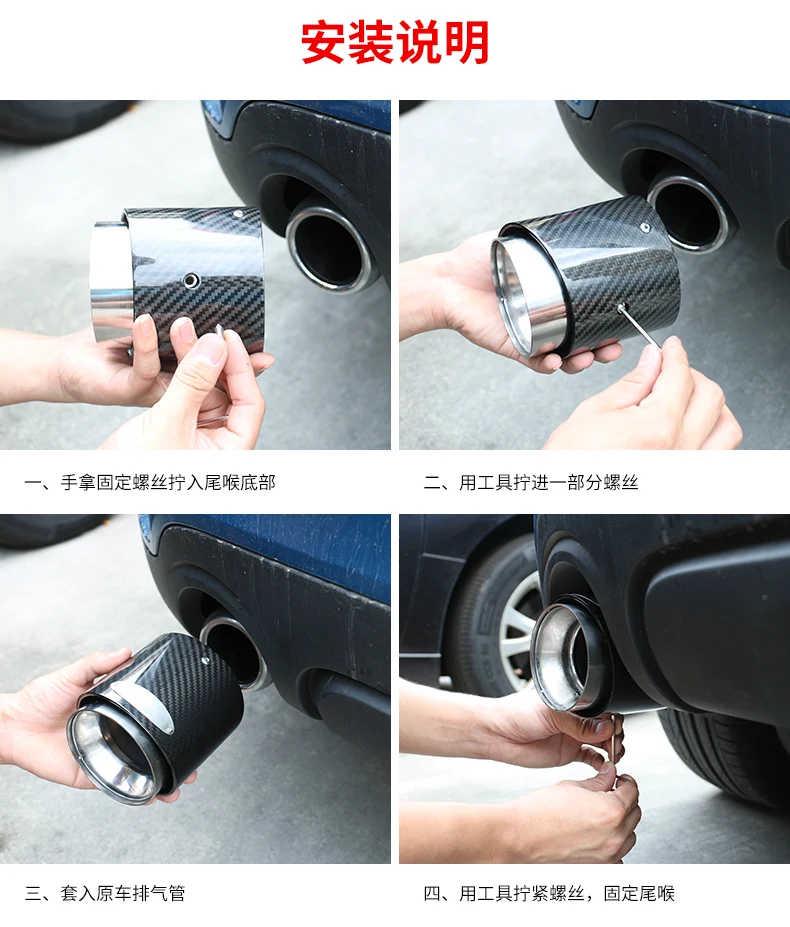 安装说明

一、手拿固定螺丝拧入尾喉底部

二、用工具拧进一部分螺丝

三、套入原车排气管

四、用工具拧紧螺丝，固定尾喉