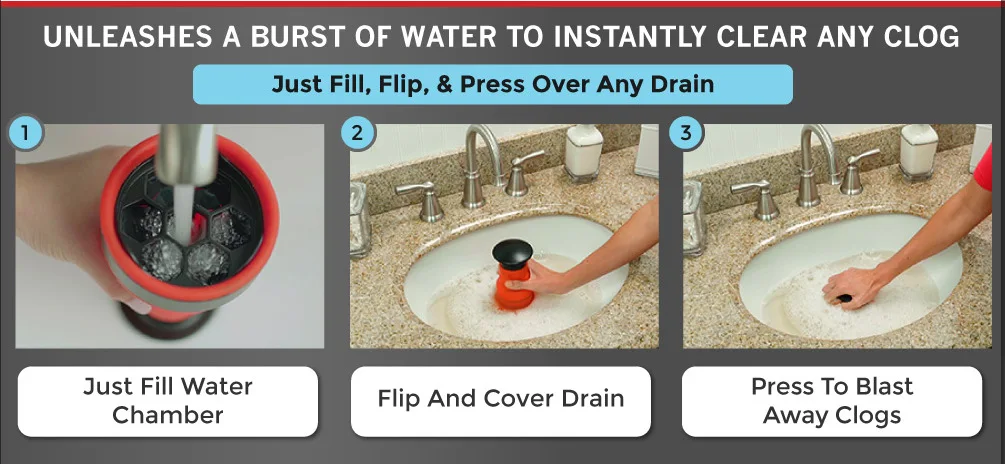 UNLEASHES A BURST OF WATER TO INSTANTLY CLEAR ANY CLOG

Just Fill, Flip, & Press Over Any Drain

1

Just Fill Water Chamber

2

Flip And Cover Drain

3

Press To Blast Away Clogs