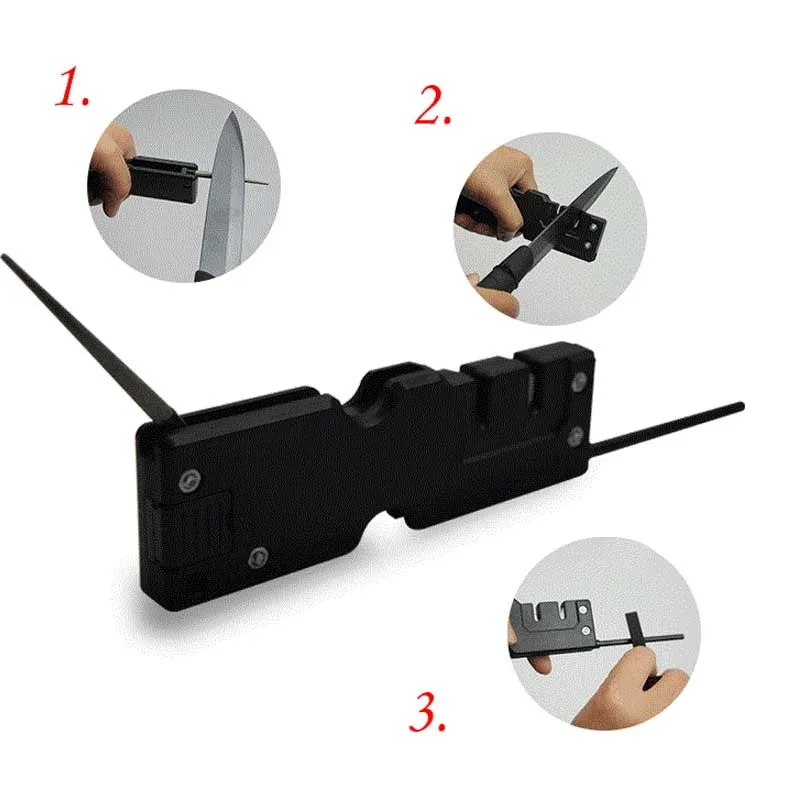 1.

2.

3.