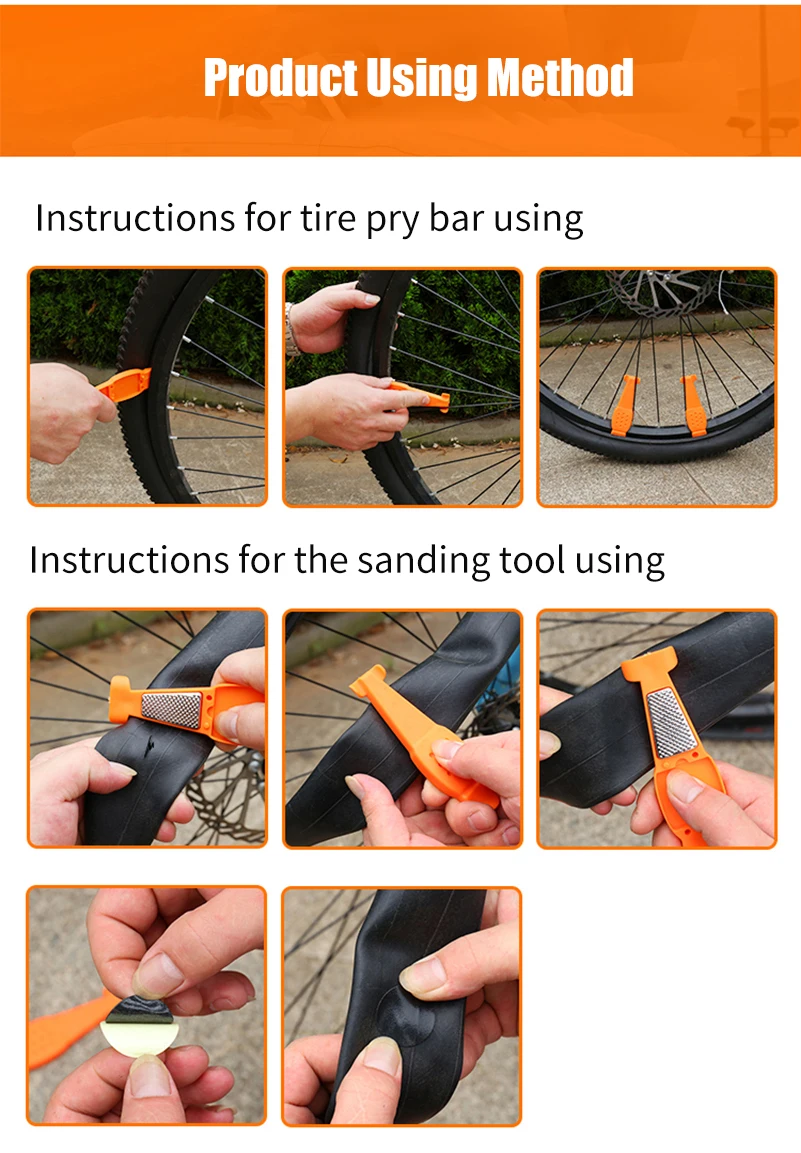 Product Using Method

Instructions for tire pry bar using

Instructions for the sanding tool using