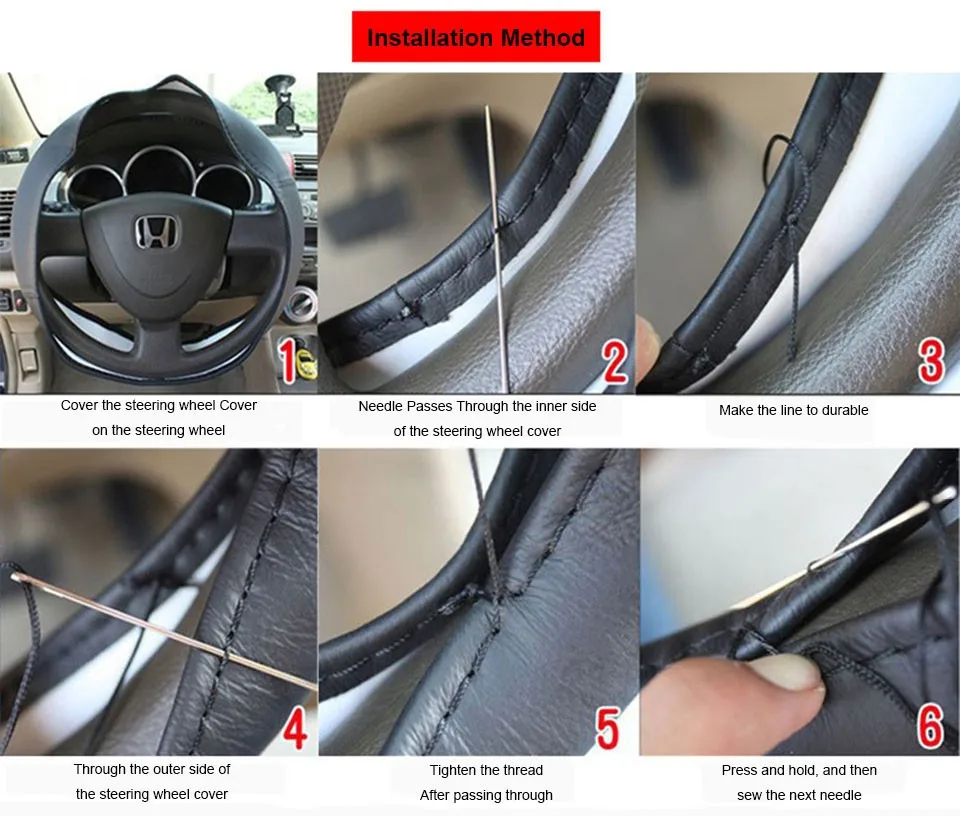 Installation Method

1

Cover the steering wheel Cover on the steering wheel

2

Needle Passes Through the inner side of the steering wheel cover

3

Make the line to durable

4

Through the outer side of the steering wheel cover

5

Tighten the thread After passing through

6

Press and hold, and then sew the next needle