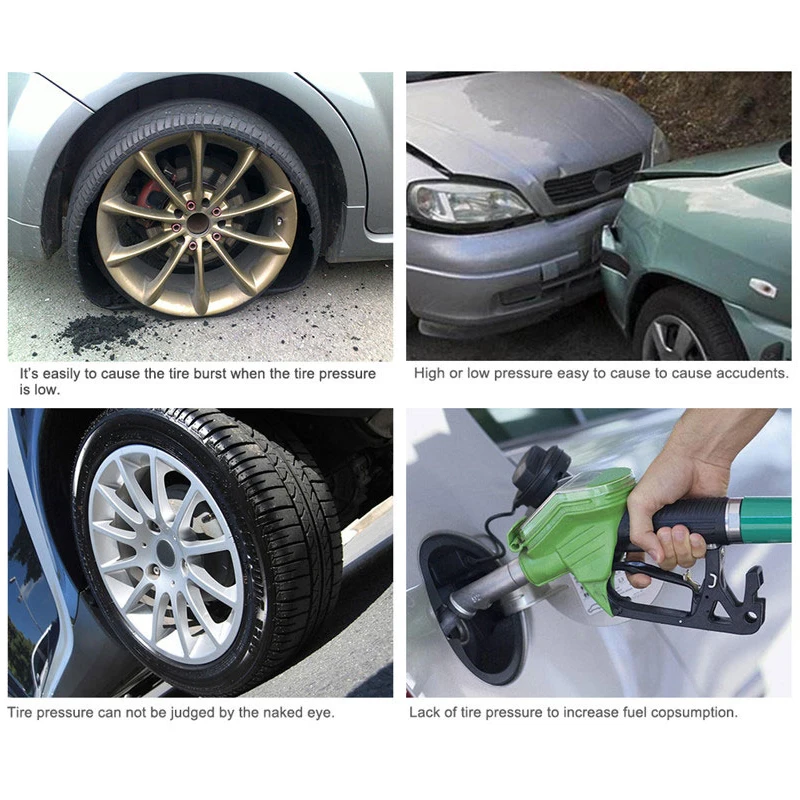 It's easily to cause the tire burst when the tire pressure is low.

High or low pressure easy to cause to cause accudents.

Tire pressure can not be judged by the naked eye.

Lack of tire pressure to increase fuel copsumption.