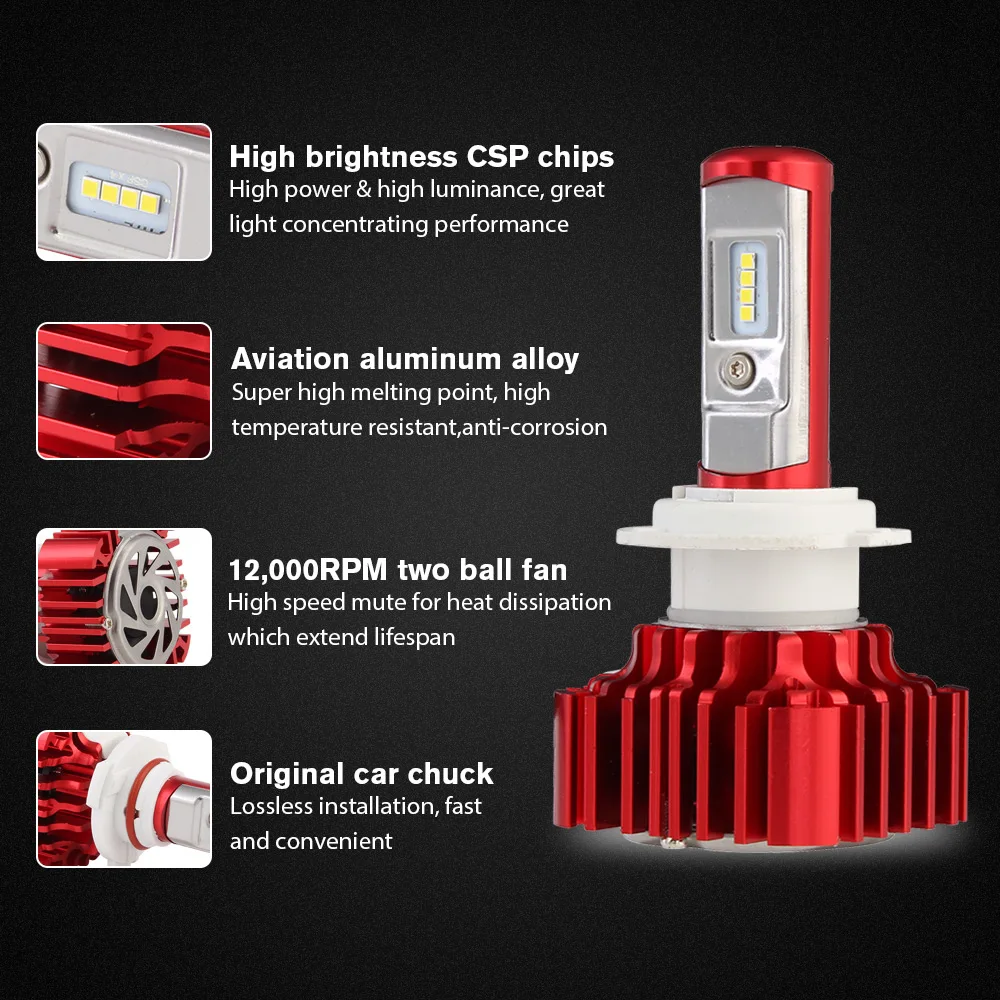 High brightness CSP chips
High power & high luminance, great light concentrating performance

Aviation aluminum alloy
Super high melting point, high temperature resistant,anti-corrosion

12,000RPM two ball fan
High speed mute for heat dissipation which extend lifespan

Original car chuck
Lossless installation, fast and convenient