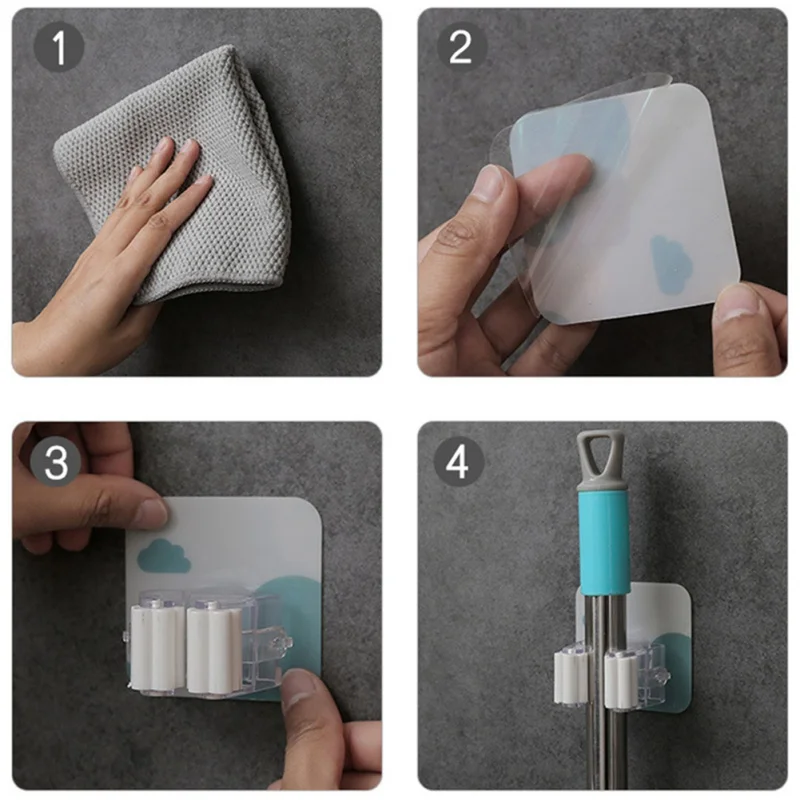 1

2

3

4