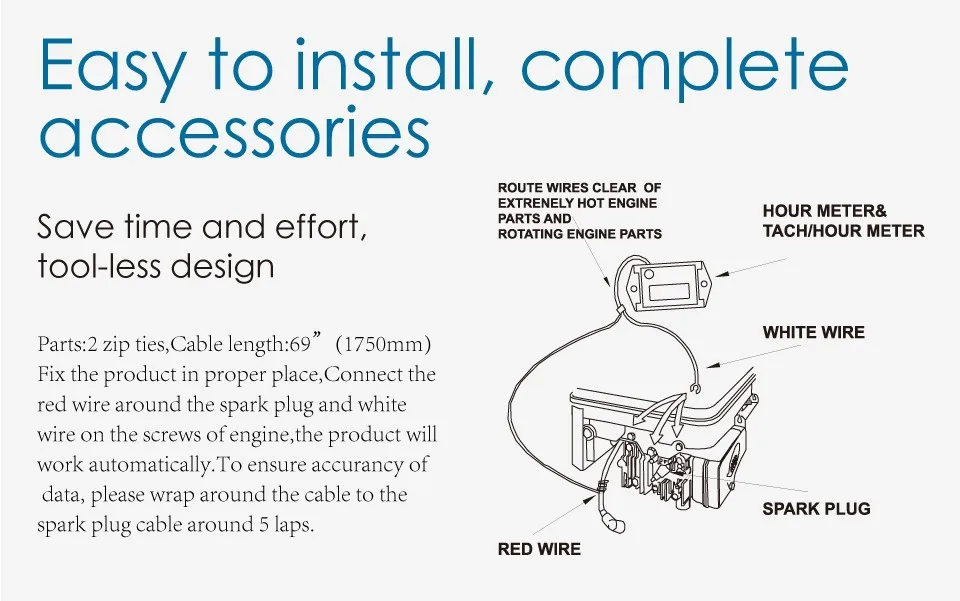 Easy to install, complete accessories

Save time and effort, tool-less design

Parts:2 zip ties,Cable length:69” (1750mm) Fix the product in proper place,Connect the red wire around the spark plug and white wire on the screws of engine,the product will work automatically.To ensure accurancy of data, please wrap around the cable to the spark plug cable around 5 laps.

ROUTE WIRES CLEAR OF EXTRENELY HOT ENGINE PARTS AND ROTATING ENGINE PARTS

HOUR METER& TACH/HOUR METER

WHITE WIRE

SPARK PLUG

RED WIRE