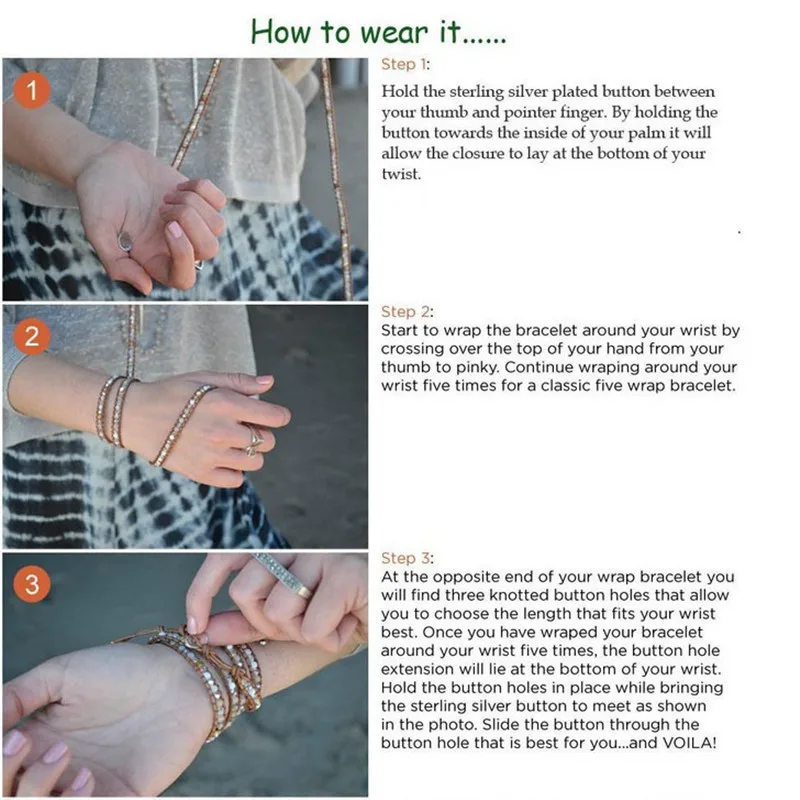 How to wear it......

1

Step 1:

Hold the sterling silver plated button between your thumb and pointer finger. By holding the button towards the inside of your palm it will allow the closure to lay at the bottom of your twist.

2

Step 2:

Start to wrap the bracelet around your wrist by crossing over the top of your hand from your thumb to pinky. Continue wraping around your wrist five times for a classic five wrap bracelet.

3

Step 3:

At the opposite end of your wrap bracelet you will find three knotted button holes that allow you to choose the length that fits your wrist best. Once you have wraped your bracelet around your wrist five times, the button hole extension will lie at the bottom of your wrist. Hold the button holes in place while bringing the sterling silver button to meet as shown in the photo. Slide the button through the button hole that is best for you...and VOILA!