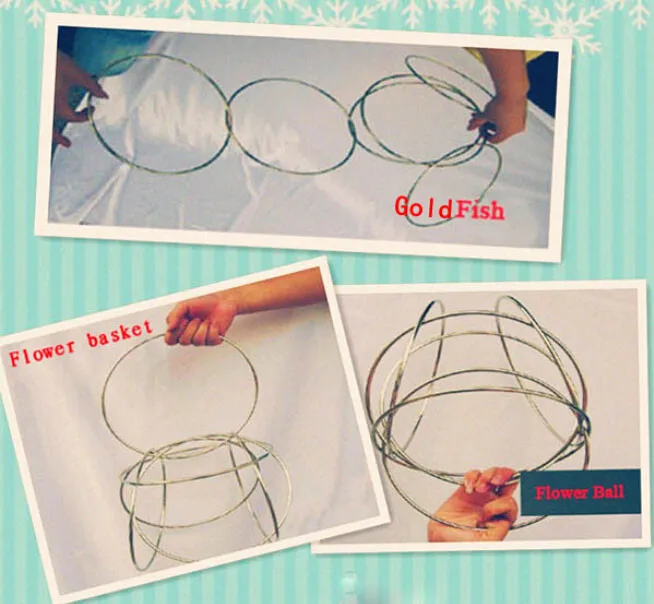 GoldFish

Flower basket

Flower Ball