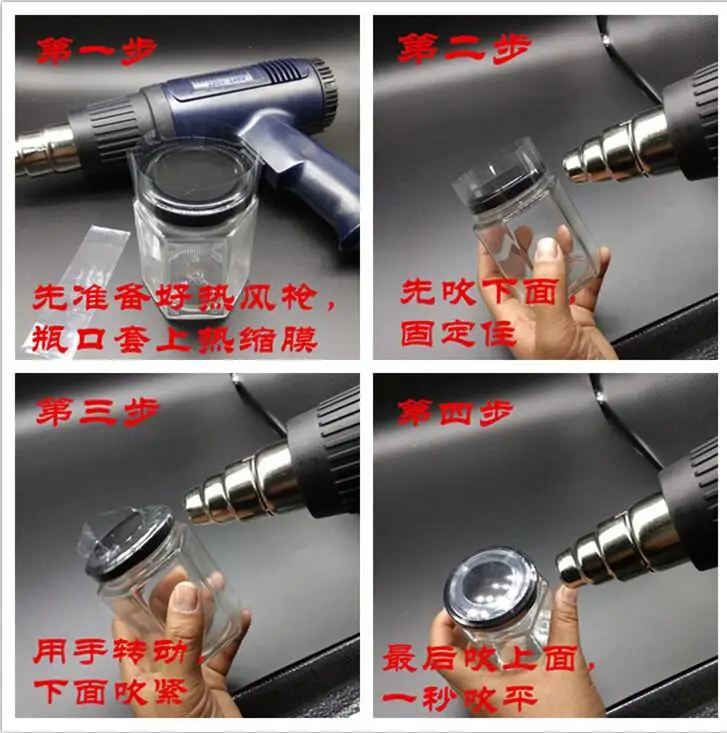 第一步

先准备好热风枪，
瓶口套上热缩膜

第二步

先吹下面，
固定住

第三步

用手转动，
下面吹紧

第四步

最后吹上面，
一秒吹平