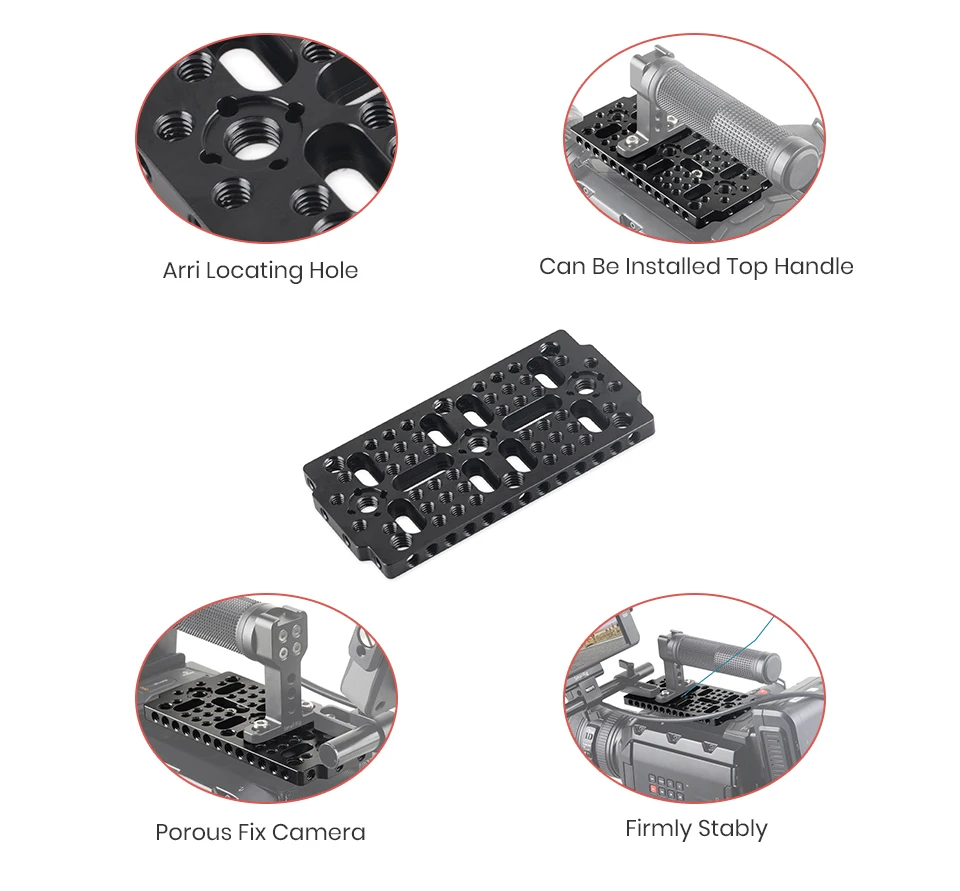 Arri Locating Hole

Can Be Installed Top Handle

Porous Fix Camera

Firmly Stably