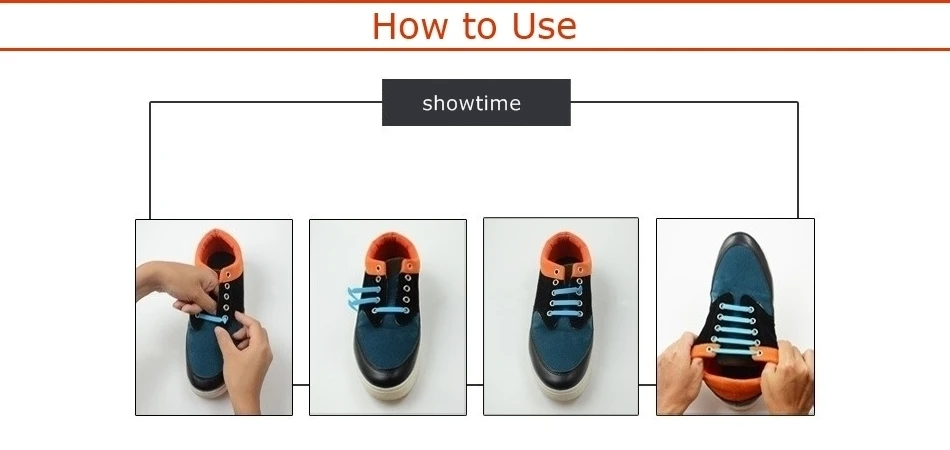 How to Use

showtime