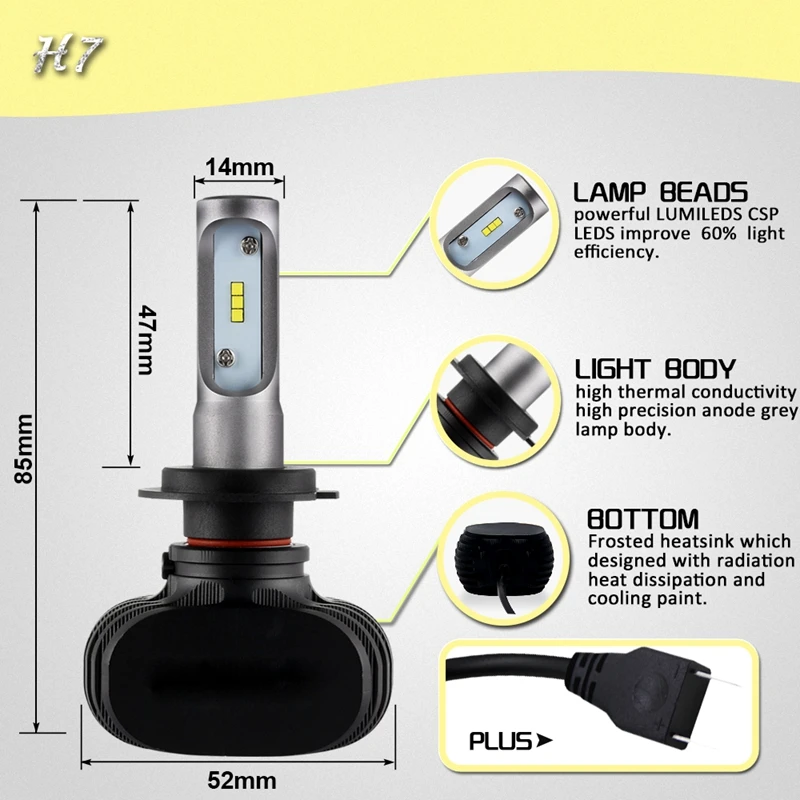 H7

14mm

47mm

85mm

52mm

LAMP BEADS
powerful LUMILEDS CSP LEDS improve 60% light efficiency.

LIGHT BODY
high thermal conductivity high precision anode grey lamp body.

BOTTOM
Frosted heatsink which designed with radiation heat dissipation and cooling paint.

PLUS