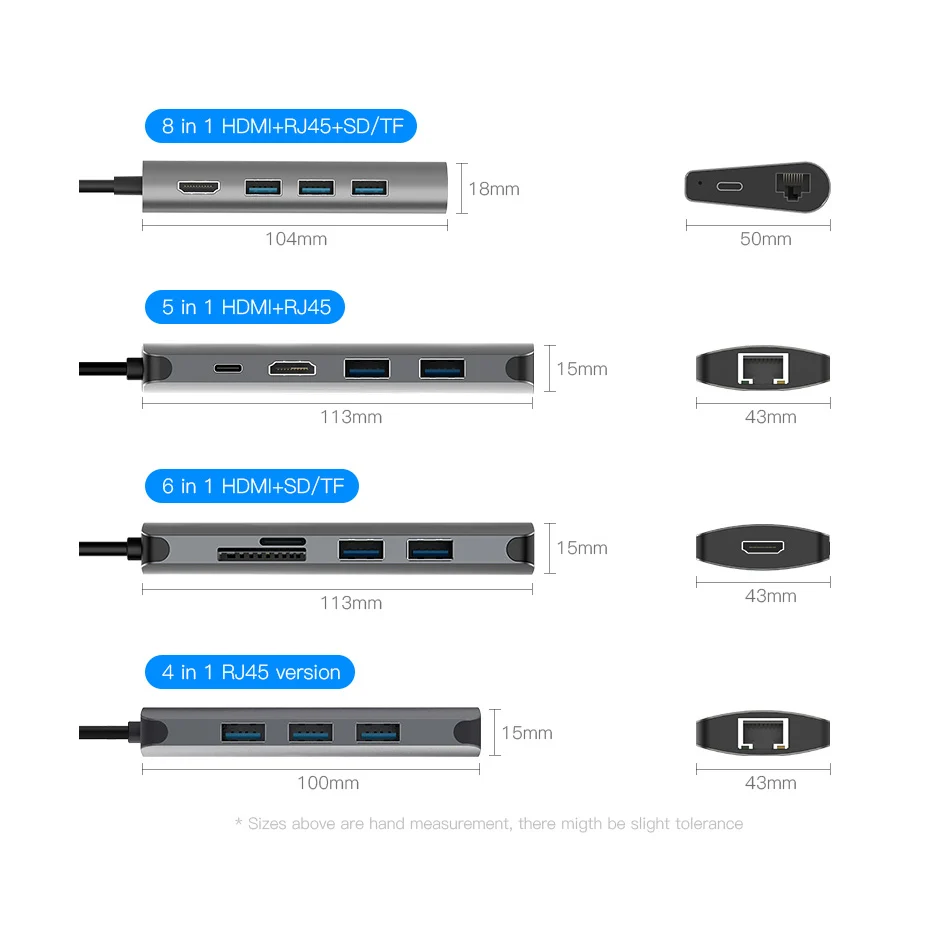 8 in 1 HDMI+RJ45+SD/TF

18mm

104mm

50mm

5 in 1 HDMI+RJ45

15mm

113mm

43mm

6 in 1 HDMI+SD/TF

15mm

113mm

43mm

4 in 1 RJ45 version

15mm

100mm

43mm

* Sizes above are hand measurement, there migth be slight tolerance