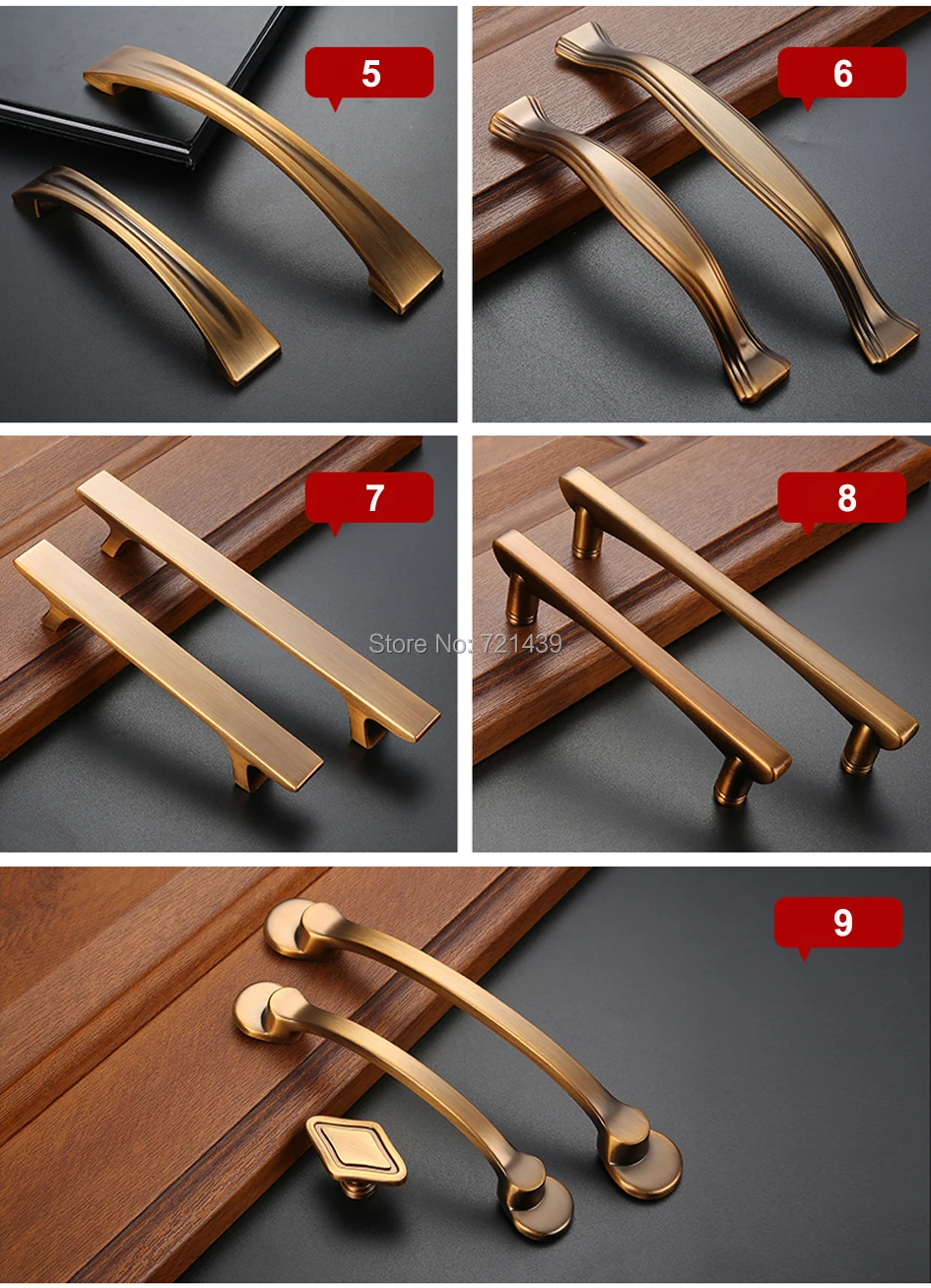 5

6

7

8

9

Store No: 721439