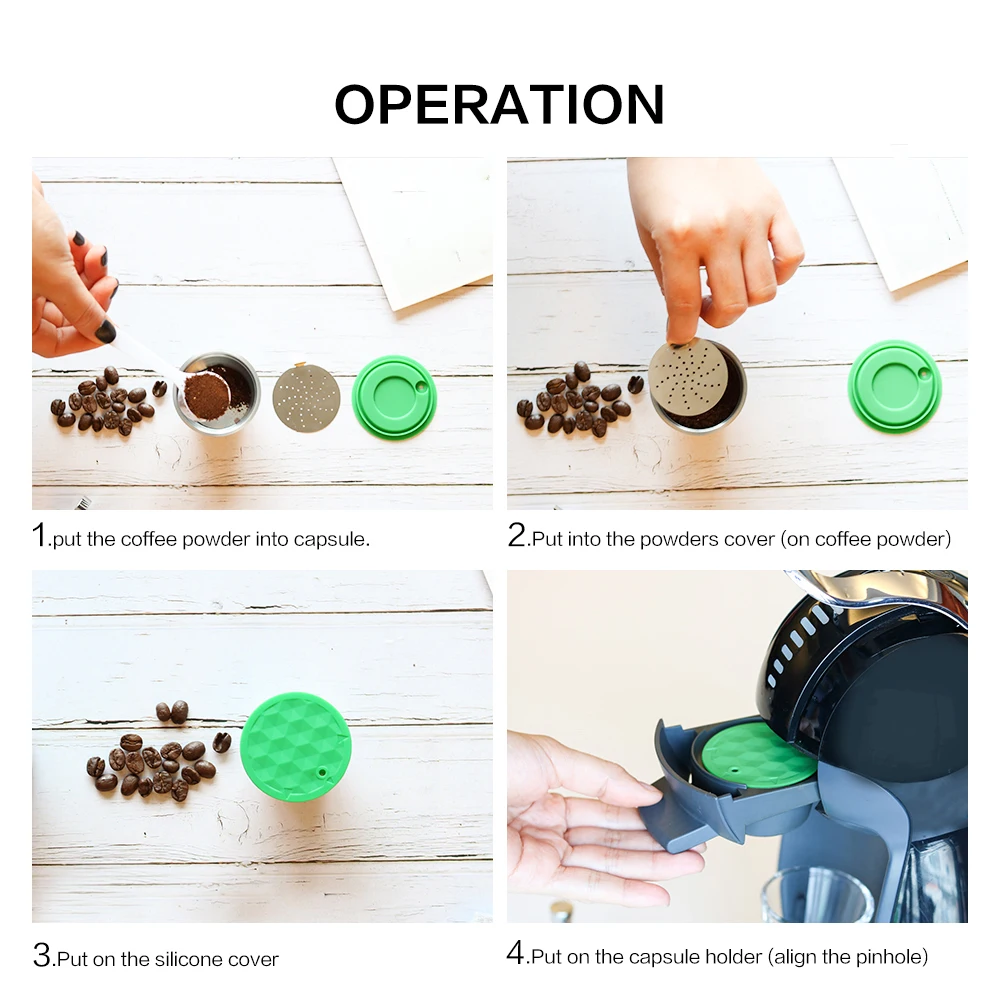 OPERATION

1.put the coffee powder into capsule.

2.Put into the powders cover (on coffee powder)

3.Put on the silicone cover

4.Put on the capsule holder (align the pinhole)