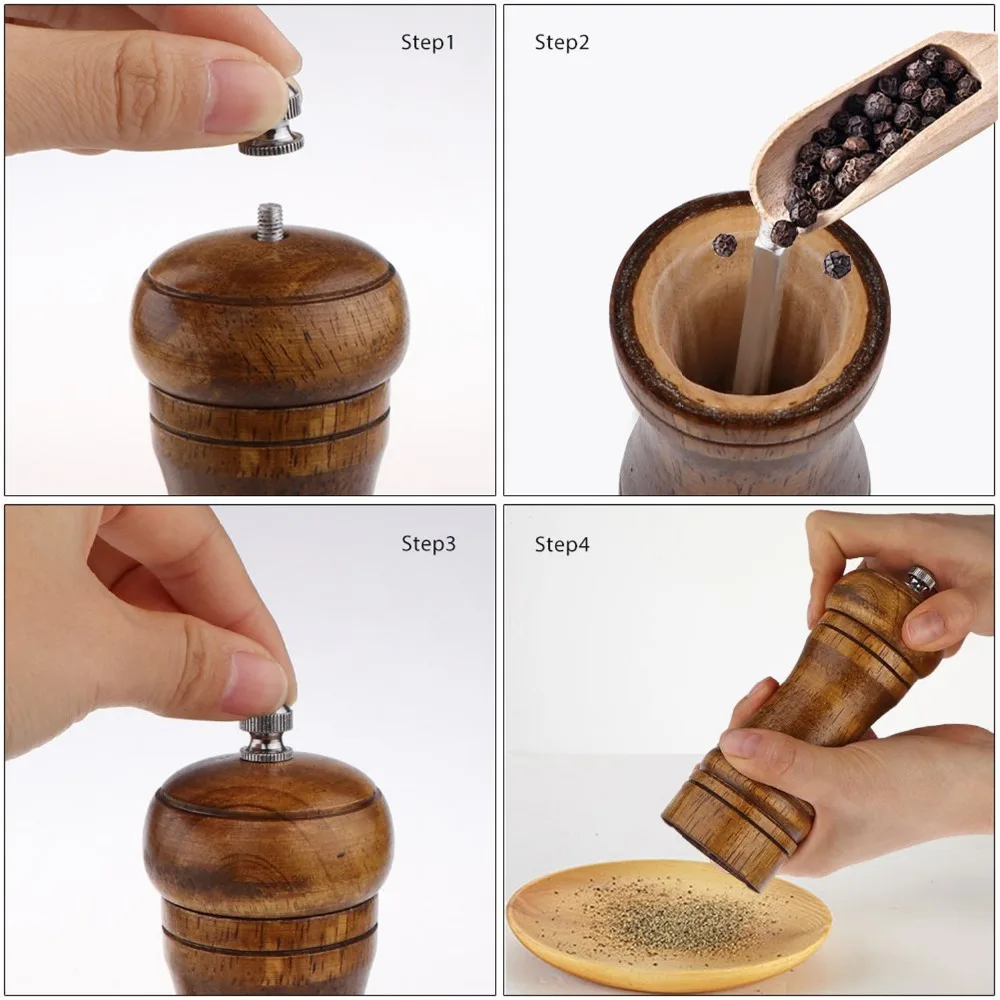 Step1

Step2

Step3

Step4