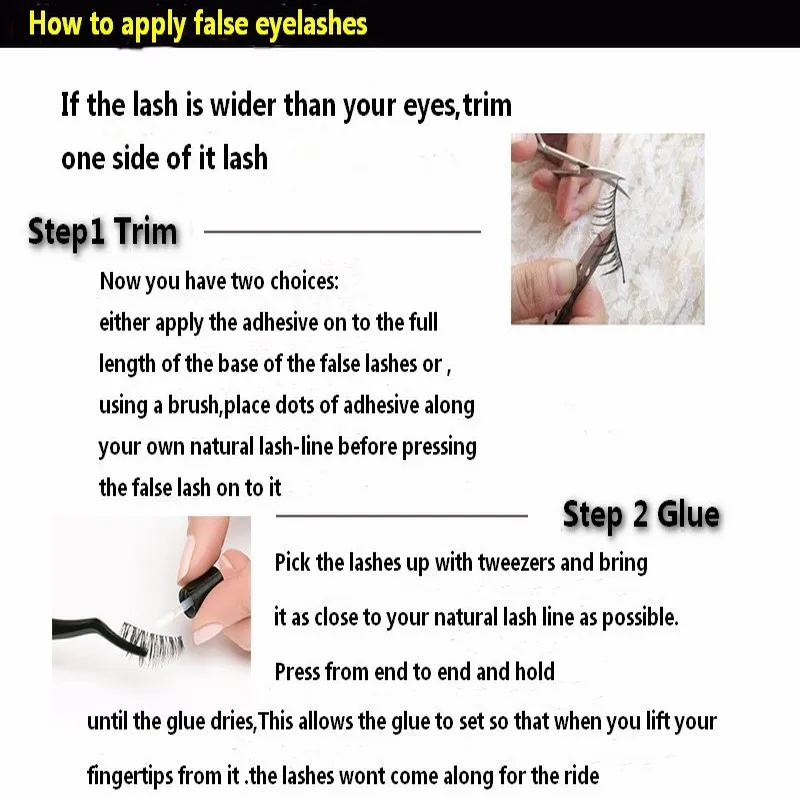 How to apply false eyelashes

If the lash is wider than your eyes,trim one side of it lash

Step1 Trim

Now you have two choices:
either apply the adhesive on to the full length of the base of the false lashes or , using a brush,place dots of adhesive along your own natural lash-line before pressing the false lash on to it

Step 2 Glue

Pick the lashes up with tweezers and bring it as close to your natural lash line as possible. Press from end to end and hold until the glue dries,This allows the glue to set so that when you lift your fingertips from it .the lashes wont come along for the ride