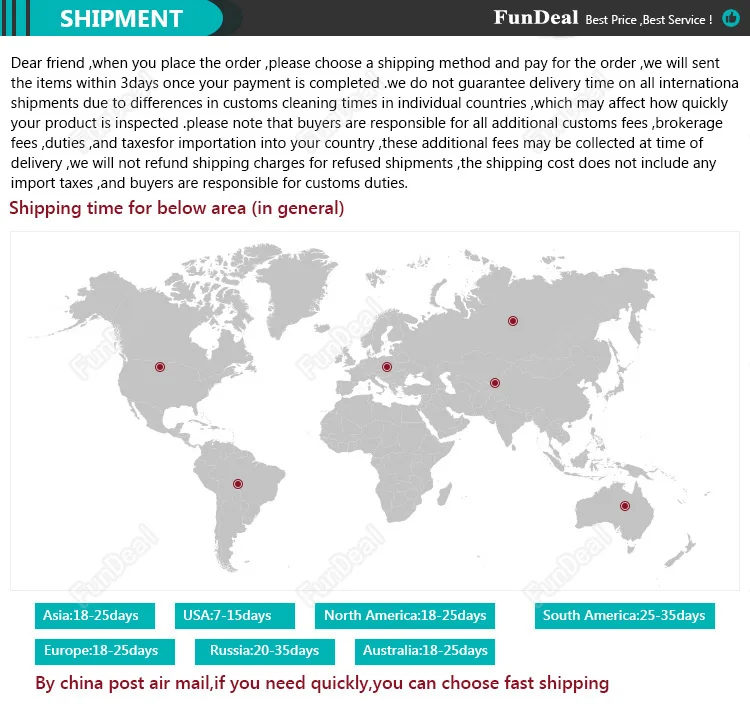 SHIPMENT

FunDeal Best Price ,Best Service !

Dear friend ,when you place the order ,please choose a shipping method and pay for the order ,we will sent the items within 3days once your payment is completed .we do not guarantee delivery time on all internationa shipments due to differences in customs cleaning times in individual countries ,which may affect how quickly your product is inspected .please note that buyers are responsible for all additional customs fees ,brokerage fees ,duties ,and taxesfor importation into your country ,these additional fees may be collected at time of delivery ,we will not refund shipping charges for refused shipments ,the shipping cost does not include any import taxes ,and buyers are responsible for customs duties.

Shipping time for below area (in general)

Asia:18-25days

USA:7-15days

North America:18-25days

South America:25-35days

Europe:18-25days

Russia:20-35days

Australia:18-25days

By china post air mail,if you need quickly,you can choose fast shipping

FunDeal