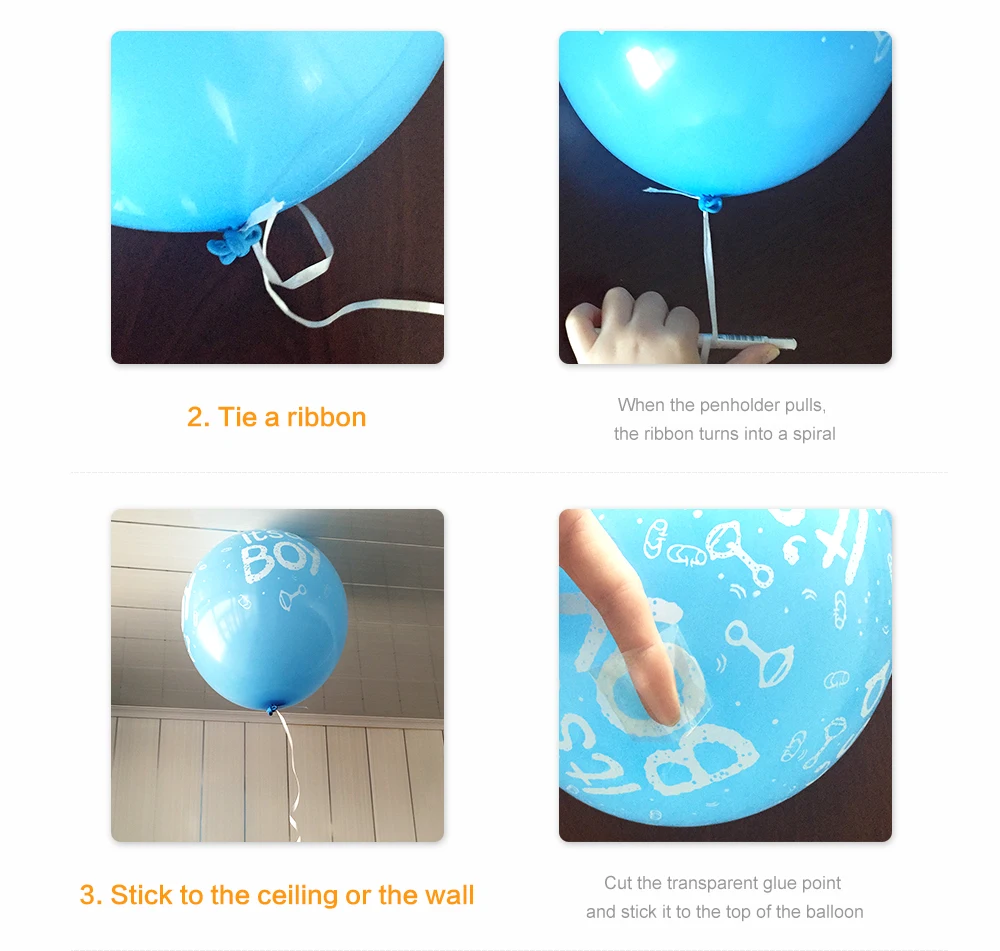 2. Tie a ribbon

When the penholder pulls, the ribbon turns into a spiral

It's a BOY

3. Stick to the ceiling or the wall

Cut the transparent glue point and stick it to the top of the balloon