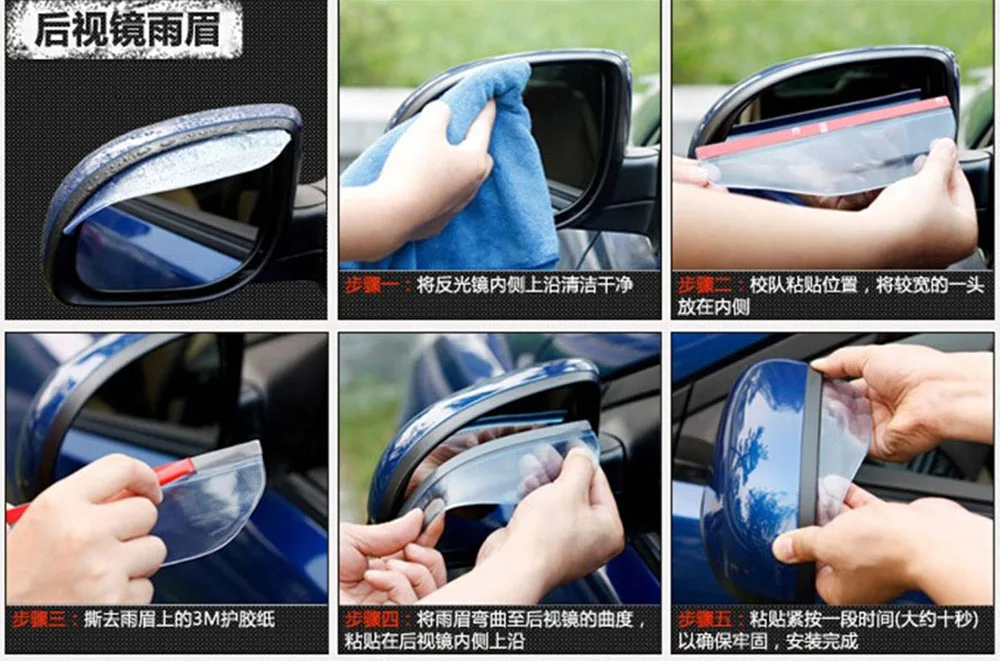 后视镜雨眉

步骤一：将反光镜内侧上沿清洁干净

步骤二：校队粘贴位置，将较宽的一头放在内侧

步骤三：撕去雨眉上的3M护胶纸

步骤四：将雨眉弯曲至后视镜的曲度，粘贴在后视镜内侧上沿

步骤五：粘贴紧按一段时间(大约十秒)以确保牢固，安装完成