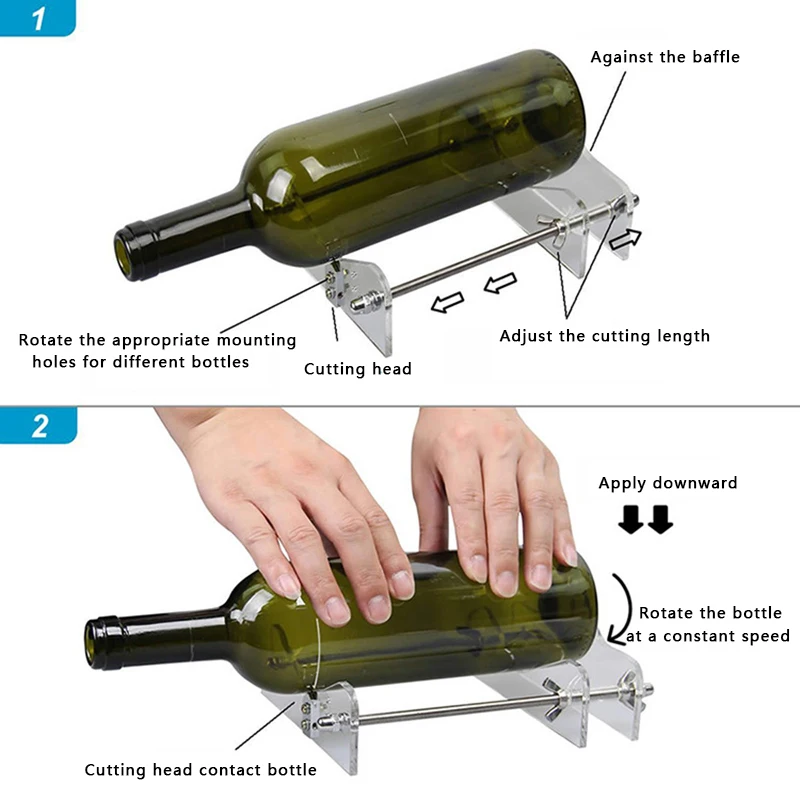 1

Against the baffle

Rotate the appropriate mounting holes for different bottles

Cutting head

Adjust the cutting length

2

Apply downward

Rotate the bottle at a constant speed

Cutting head contact bottle