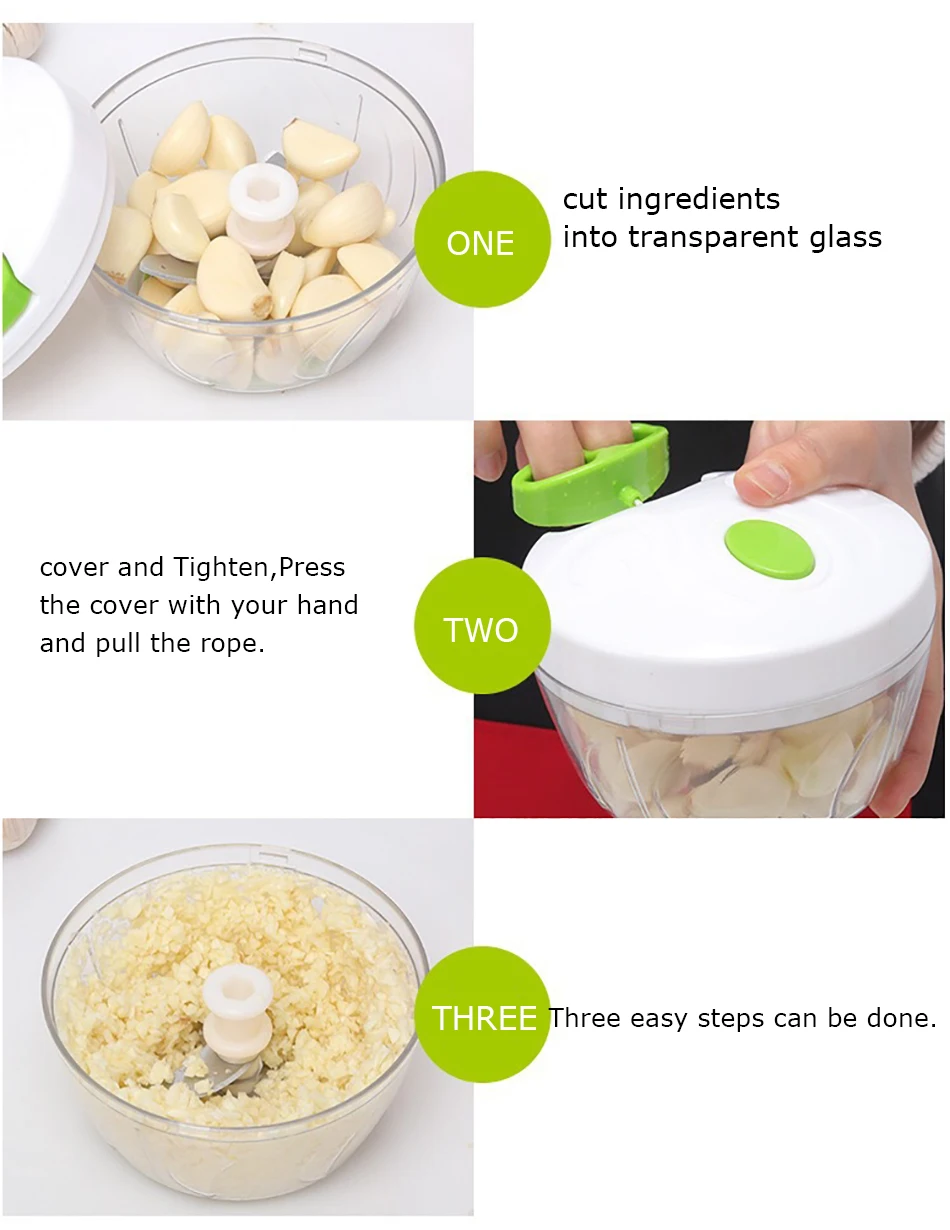 ONE

cut ingredients
into transparent glass

cover and Tighten,Press the cover with your hand and pull the rope.

TWO

THREE

Three easy steps can be done.