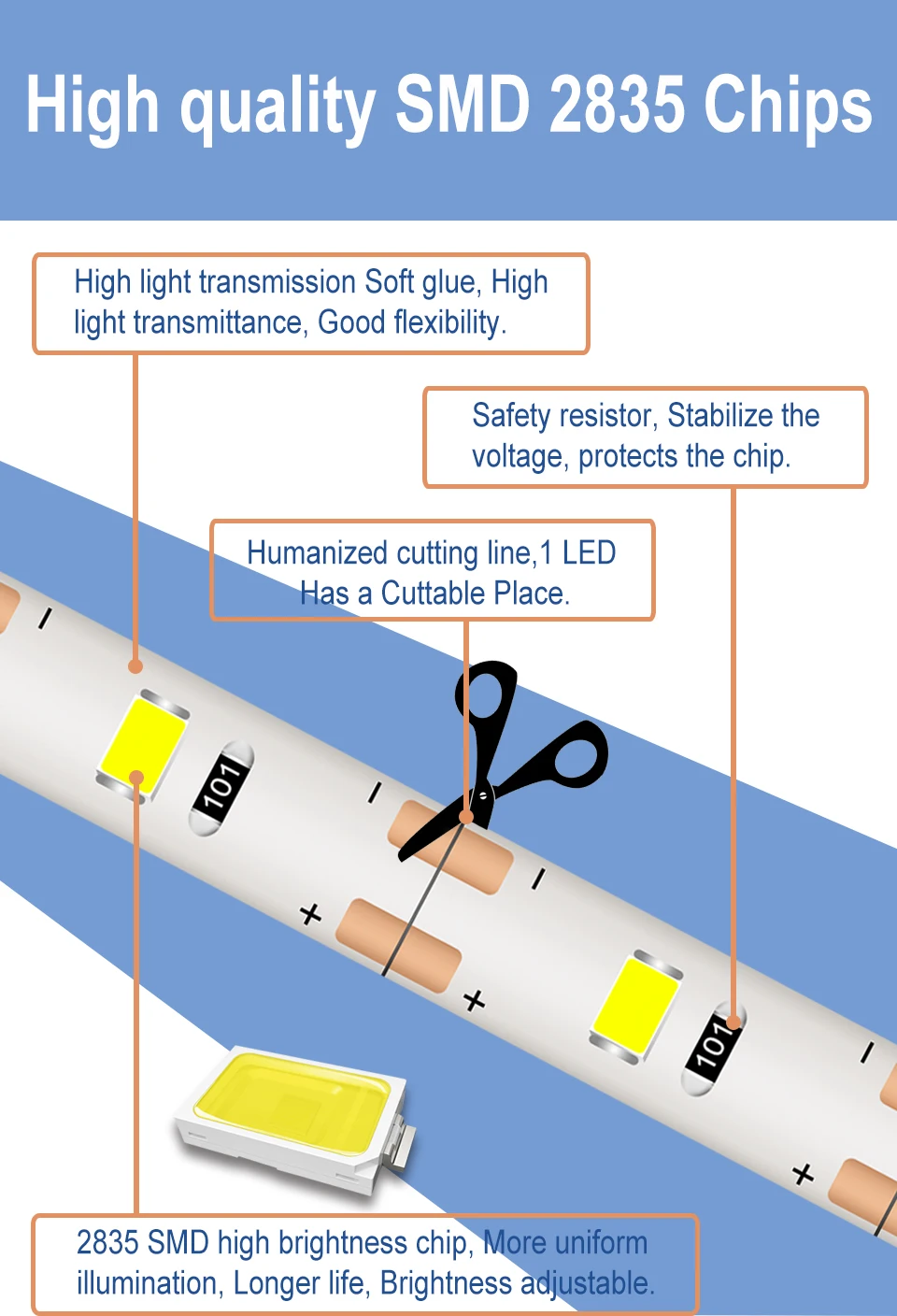 High quality SMD 2835 Chips

High light transmission Soft glue, High light transmittance, Good flexibility.

Safety resistor, Stabilize the voltage, protects the chip.

Humanized cutting line,1 LED Has a Cuttable Place.

-

101

-

-

+

+

101

-

+

2835 SMD high brightness chip, More uniform illumination, Longer life, Brightness adjustable.