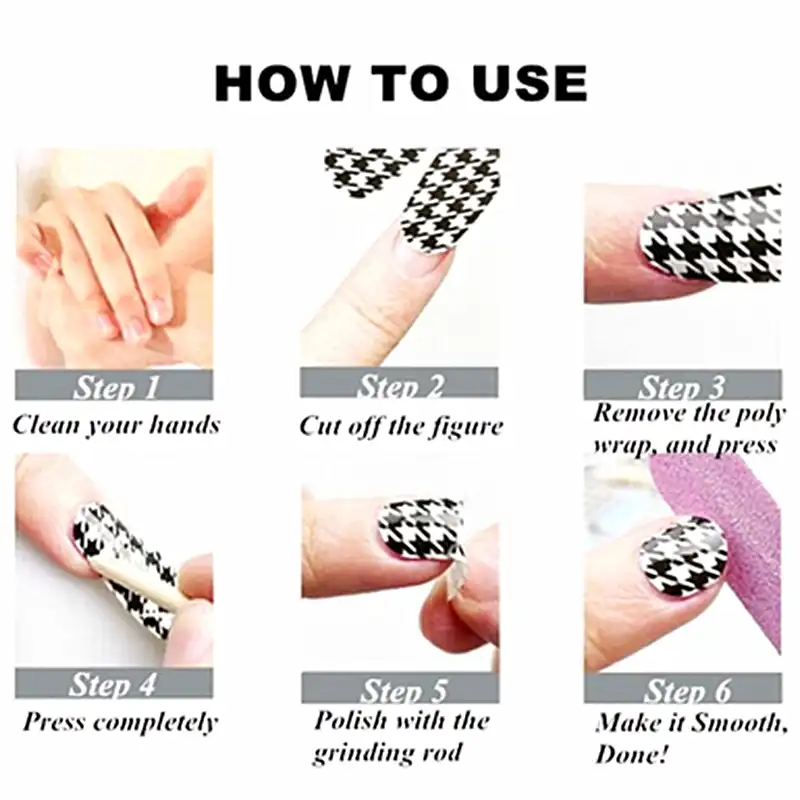 HOW TO USE

Step 1
Clean your hands

Step 2
Cut off the figure

Step 3
Remove the poly wrap, and press

Step 4
Press completely

Step 5
Polish with the grinding rod

Step 6
Make it Smooth, Done!