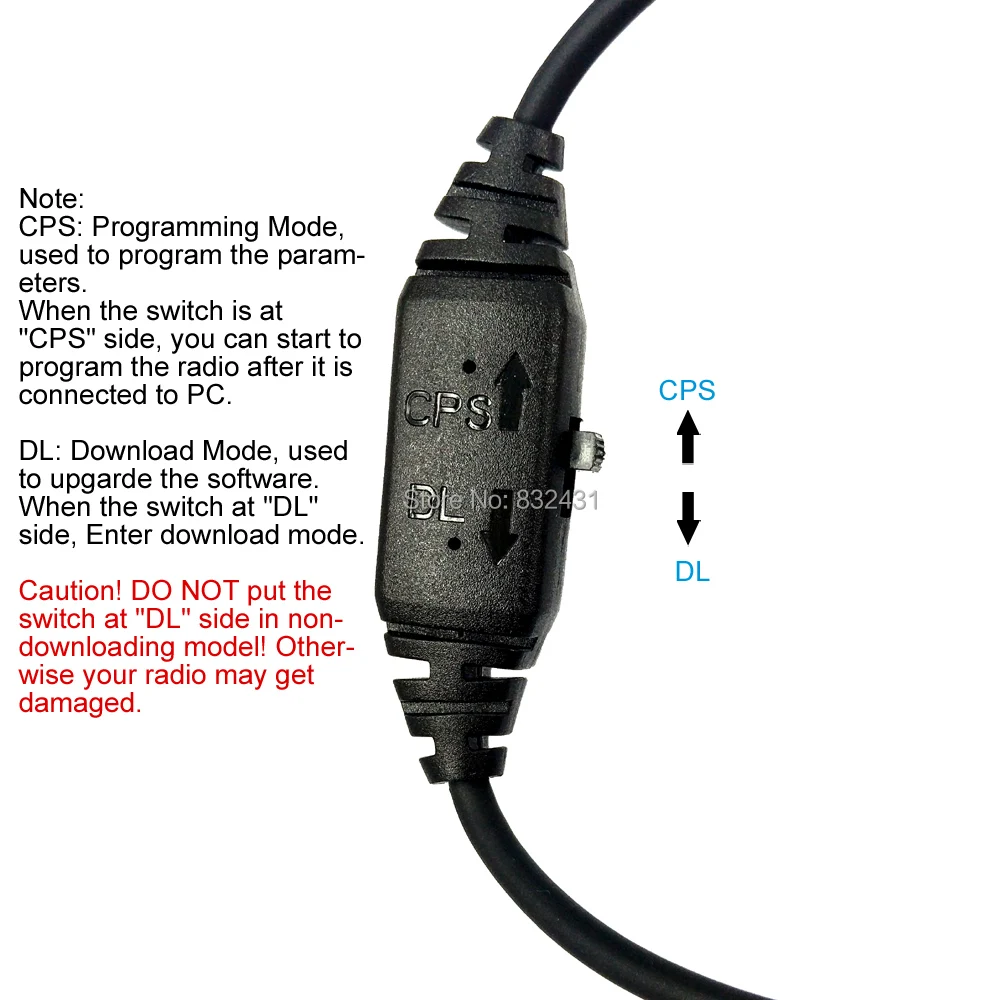 Note:
CPS: Programming Mode, used to program the parameters.
When the switch is at "CPS" side, you can start to program the radio after it is connected to PC.

DL: Download Mode, used to upgarde the software.
When the switch at "DL" side, Enter download mode.

Caution! DO NOT put the switch at "DL" side in non-downloading model! Otherwise your radio may get damaged.

CPS

DL

Store No: 832431

CPS

DL