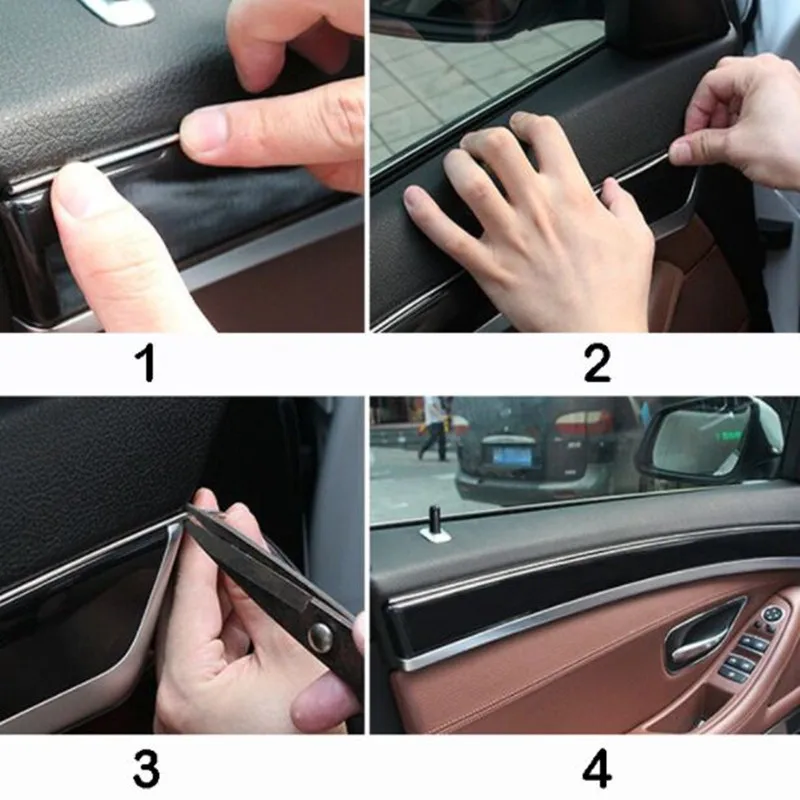 1

2

3

4