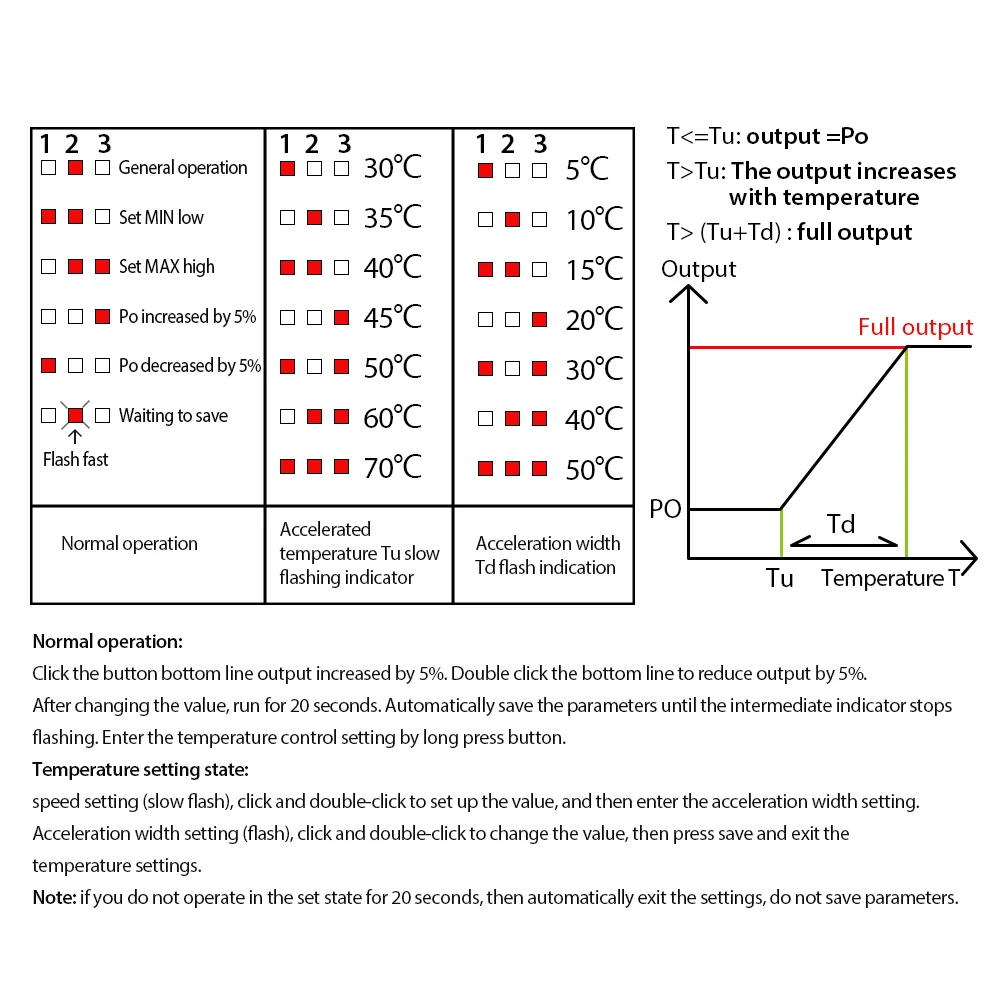 | 1 2 3 | 1 2 3 | 1 2 3 |
|---|---|---|
| General operation | 30℃ | 5℃ |
| Set MIN low | 35℃ | 10℃ |
| Set MAX high | 40℃ | 15℃ |
| Po increased by 5% | 45℃ | 20℃ |
| Po decreased by 5% | 50℃ | 30℃ |
| Waiting to save | 60℃ | 40℃ |
| Flash fast | 70℃ | 50℃ |
| Normal operation | Accelerated temperature Tu slow flashing indicator | Acceleration width Td flash indication |

T<=Tu: output =Po
T>Tu: The output increases with temperature
T> (Tu+Td) : full output

Output
Full output
PO
Td
Tu
Temperature T

Normal operation:
Click the button bottom line output increased by 5%. Double click the bottom line to reduce output by 5%.
After changing the value, run for 20 seconds. Automatically save the parameters until the intermediate indicator stops flashing. Enter the temperature control setting by long press button.
Temperature setting state:
speed setting (slow flash), click and double-click to set up the value, and then enter the acceleration width setting.
Acceleration width setting (flash), click and double-click to change the value, then press save and exit the temperature settings.
Note: if you do not operate in the set state for 20 seconds, then automatically exit the settings, do not save parameters.