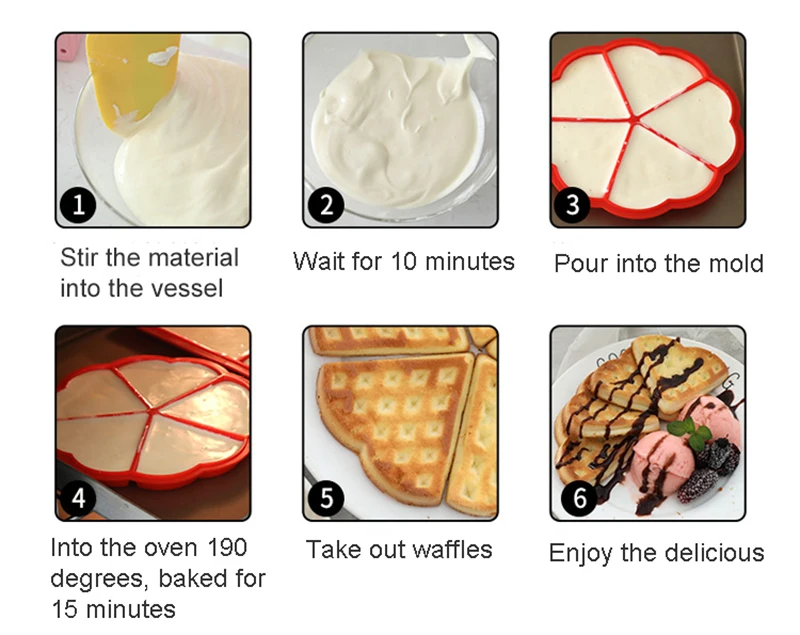 1
Stir the material into the vessel

2
Wait for 10 minutes

3
Pour into the mold

4
Into the oven 190 degrees, baked for 15 minutes

5
Take out waffles

6
Enjoy the delicious